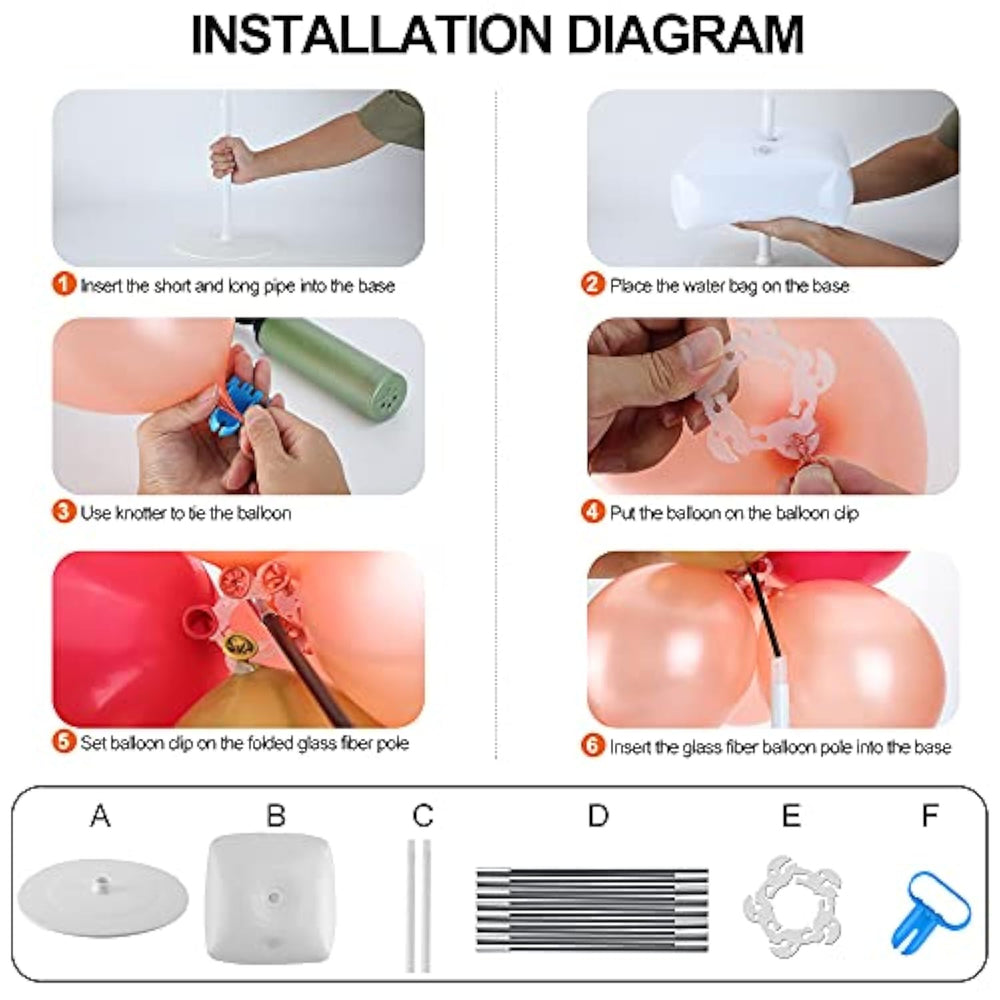 INSTALLATION DIAGRAM

1 Insert the short and long pipe into the base

2 Place the water bag on the base

3 Use knotter to tie the balloon

4 Put the balloon on the balloon clip

5 Set balloon clip on the folded glass fiber pole

6 Insert the glass fiber balloon pole into the base

A B C D E F