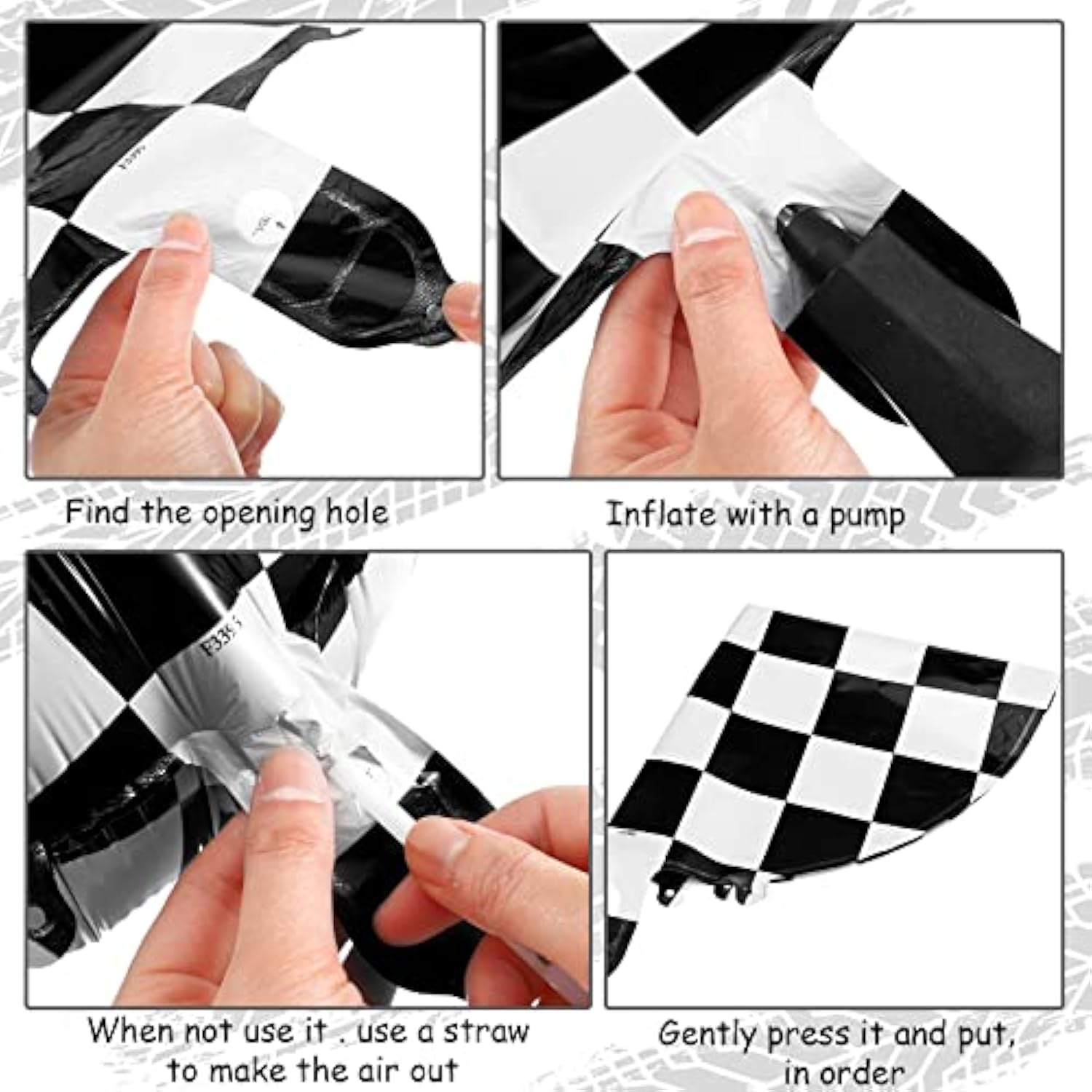 Find the opening hole

Inflate with a pump

When not use it . use a straw to make the air out

Gently press it and put, in order