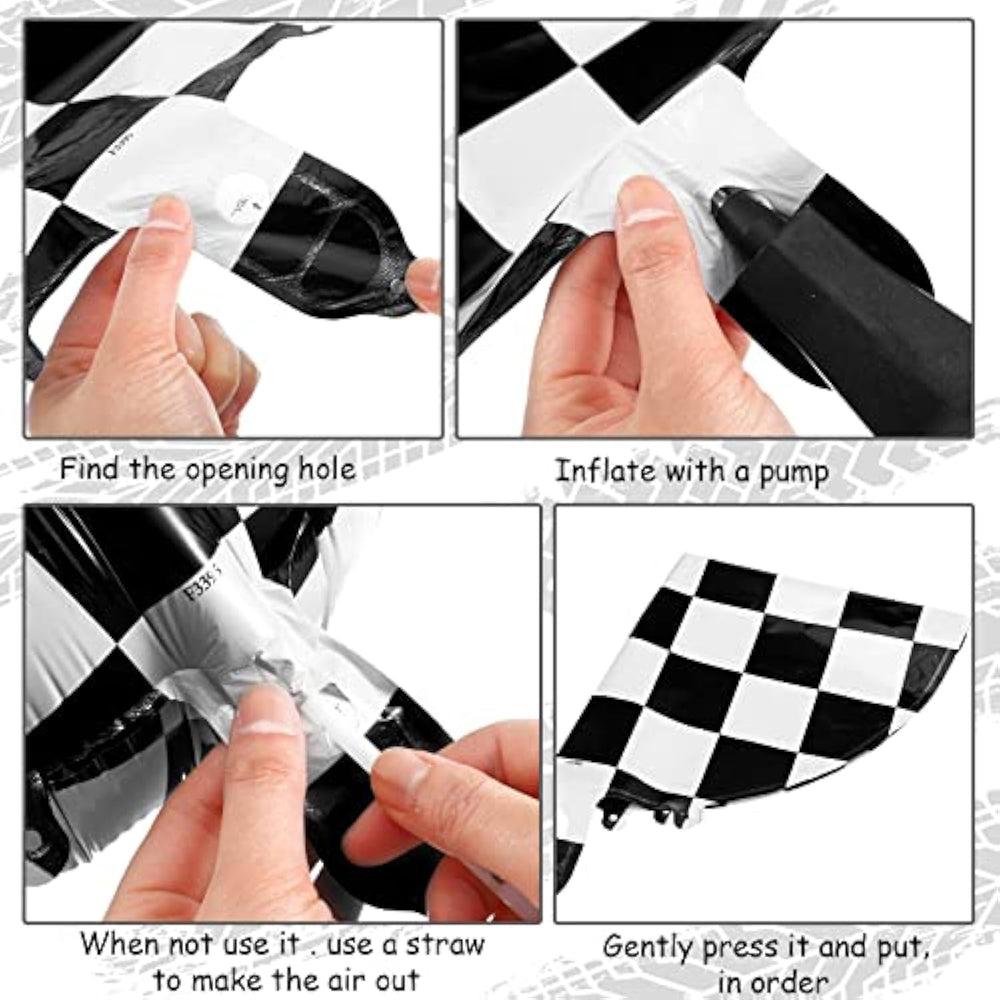 Find the opening hole

Inflate with a pump

F3355

When not use it . use a straw to make the air out

Gently press it and put, in order