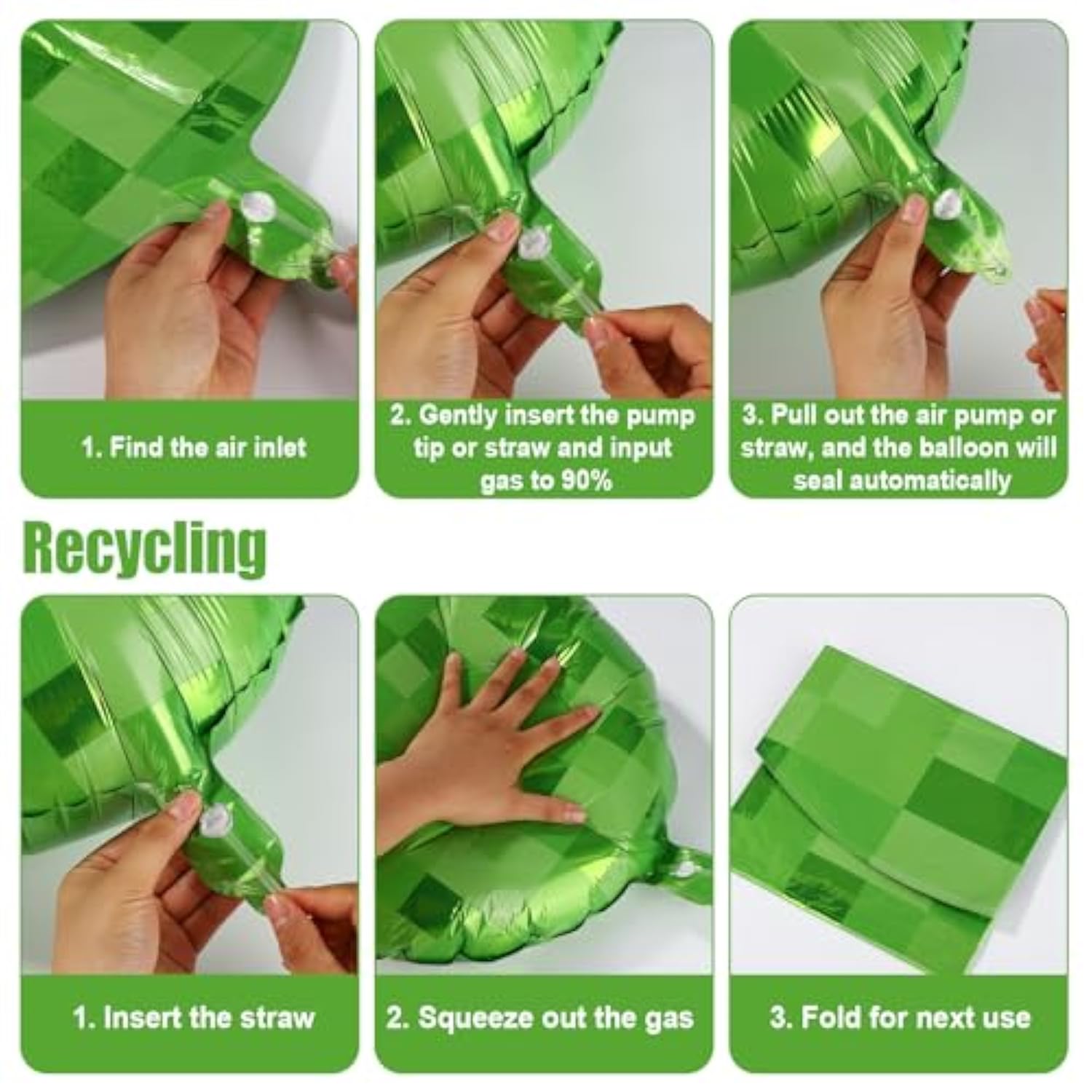 1. Find the air inlet

2. Gently insert the pump tip or straw and input gas to 90%

3. Pull out the air pump or straw, and the balloon will seal automatically

Recycling

1. Insert the straw

2. Squeeze out the gas

3. Fold for next use