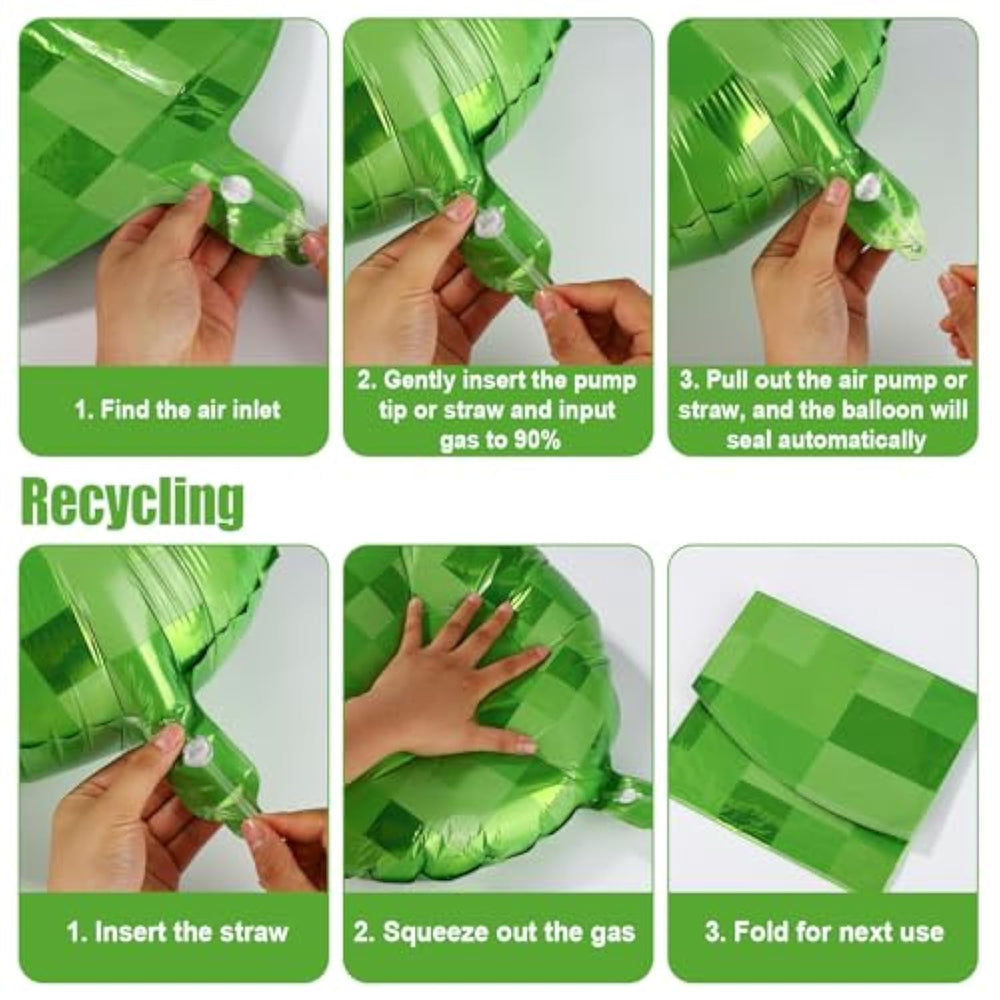 1. Find the air inlet

2. Gently insert the pump tip or straw and input gas to 90%

3. Pull out the air pump or straw, and the balloon will seal automatically

Recycling

1. Insert the straw

2. Squeeze out the gas

3. Fold for next use