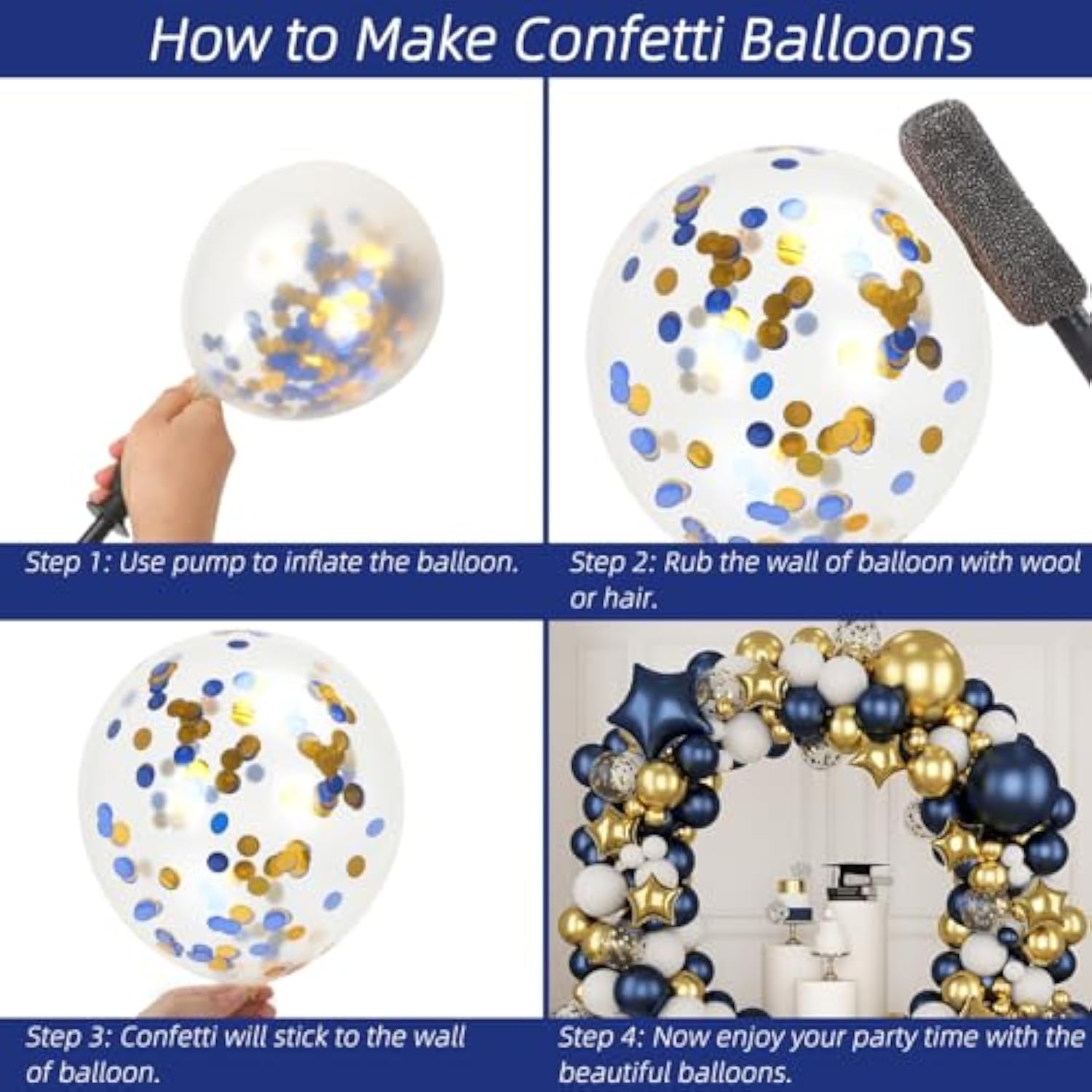 How to Make Confetti Balloons

Step 1: Use pump to inflate the balloon.

Step 2: Rub the wall of balloon with wool or hair.

Step 3: Confetti will stick to the wall of balloon.

Step 4: Now enjoy your party time with the beautiful balloons.