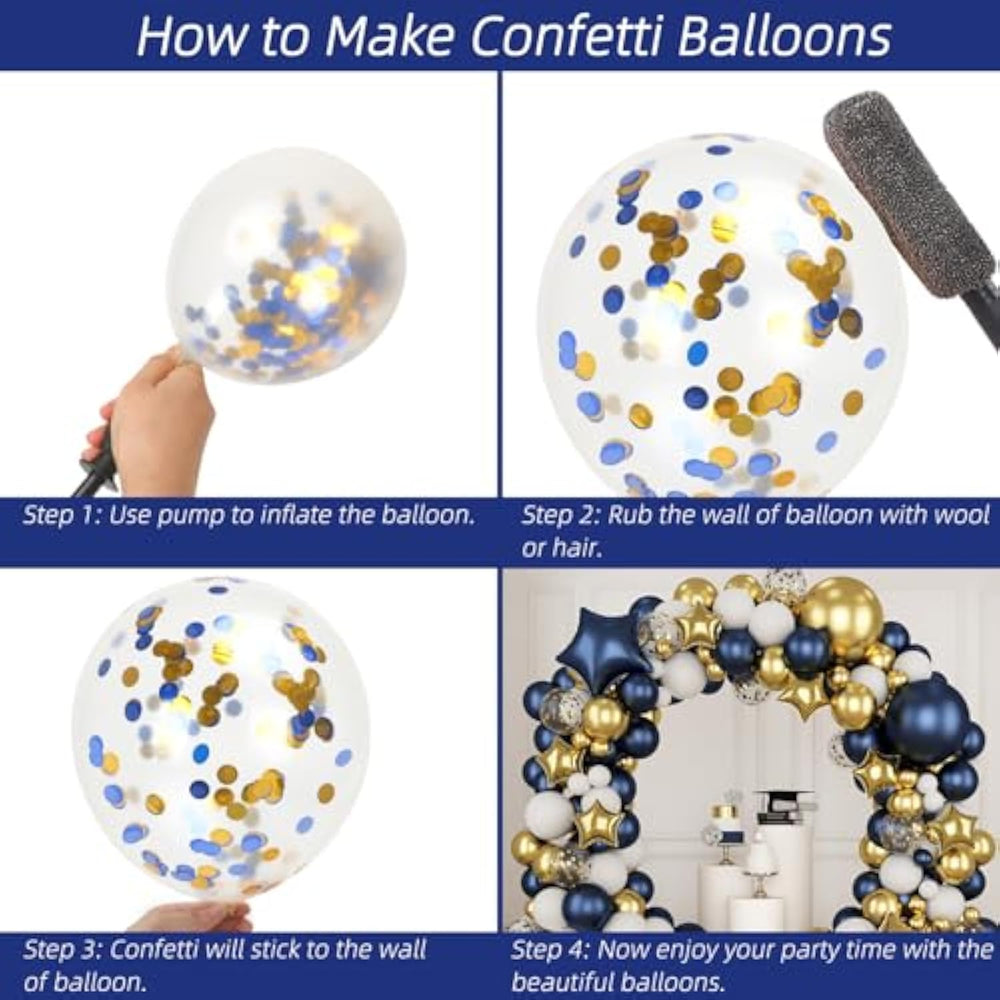 How to Make Confetti Balloons

Step 1: Use pump to inflate the balloon.

Step 2: Rub the wall of balloon with wool or hair.

Step 3: Confetti will stick to the wall of balloon.

Step 4: Now enjoy your party time with the beautiful balloons.