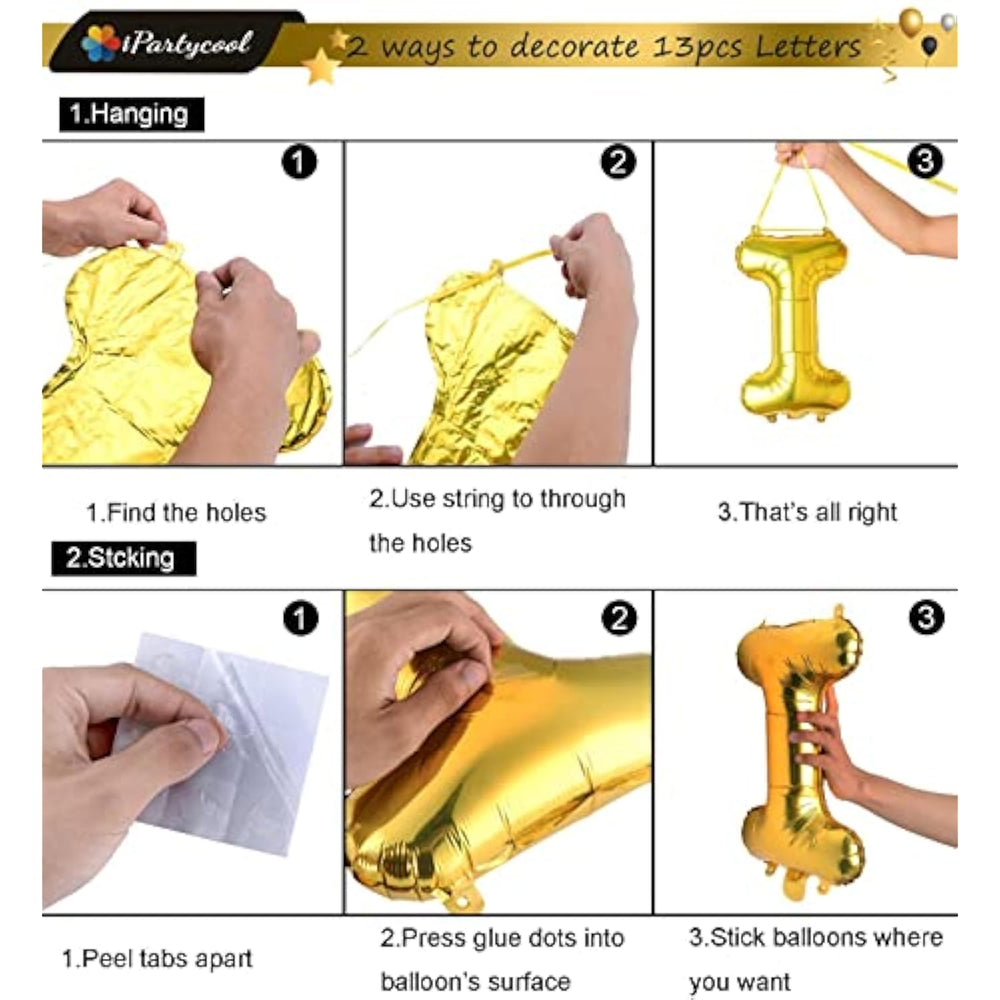 iPartycool 2 ways to decorate 13pcs Letters

1.Hanging

1

2

3

1.Find the holes

2.Use string to through the holes

3.That's all right

2.Stcking

1

2

3

1.Peel tabs apart

2.Press glue dots into balloon's surface

3.Stick balloons where you want