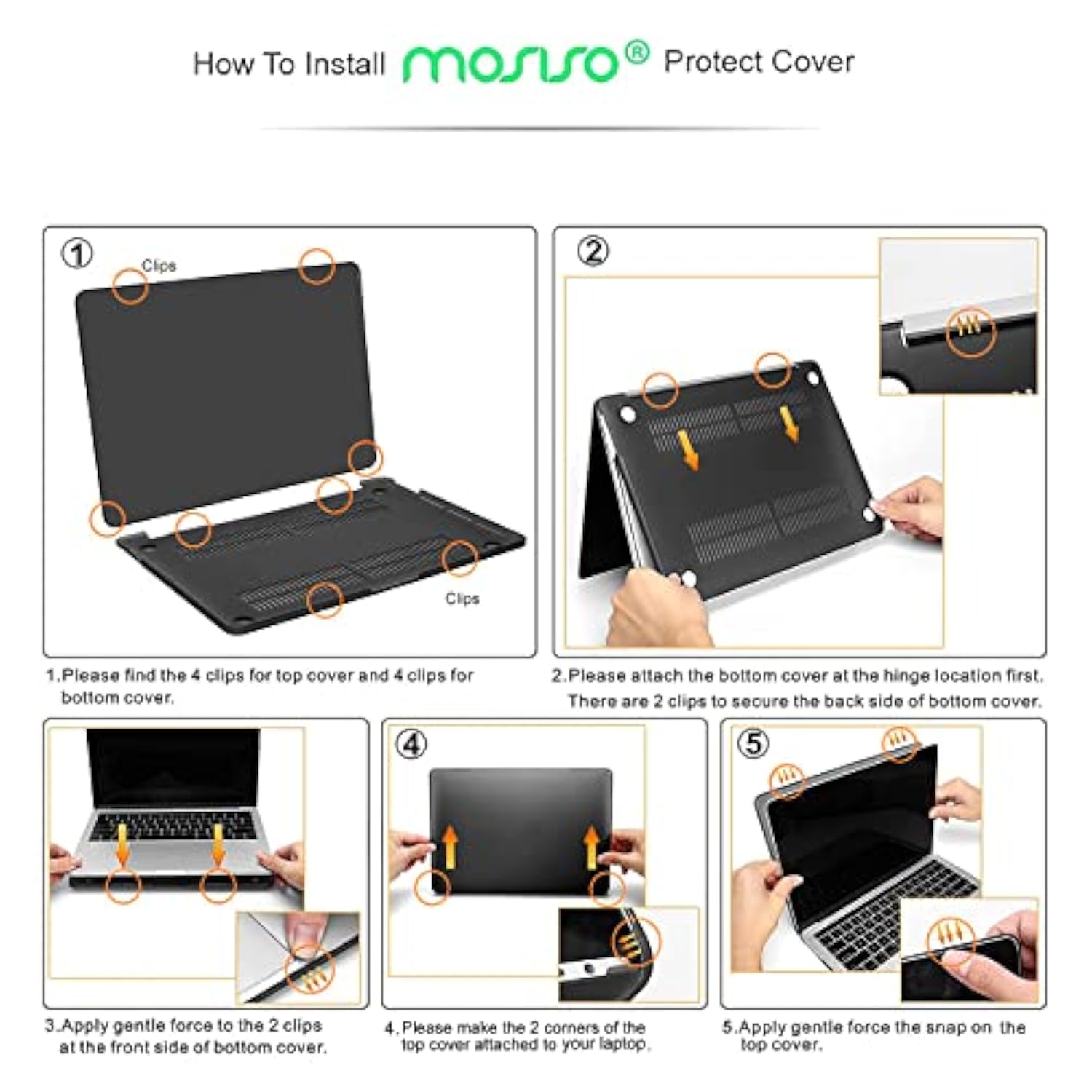 How To Install mosiso® Protect Cover

①

Clips

Clips

1.Please find the 4 clips for top cover and 4 clips for bottom cover.

②

2.Please attach the bottom cover at the hinge location first. There are 2 clips to secure the back side of bottom cover.

3.Apply gentle force to the 2 clips at the front side of bottom cover.

④

4.Please make the 2 corners of the top cover attached to your laptop.

⑤

5.Apply gentle force the snap on the top cover.