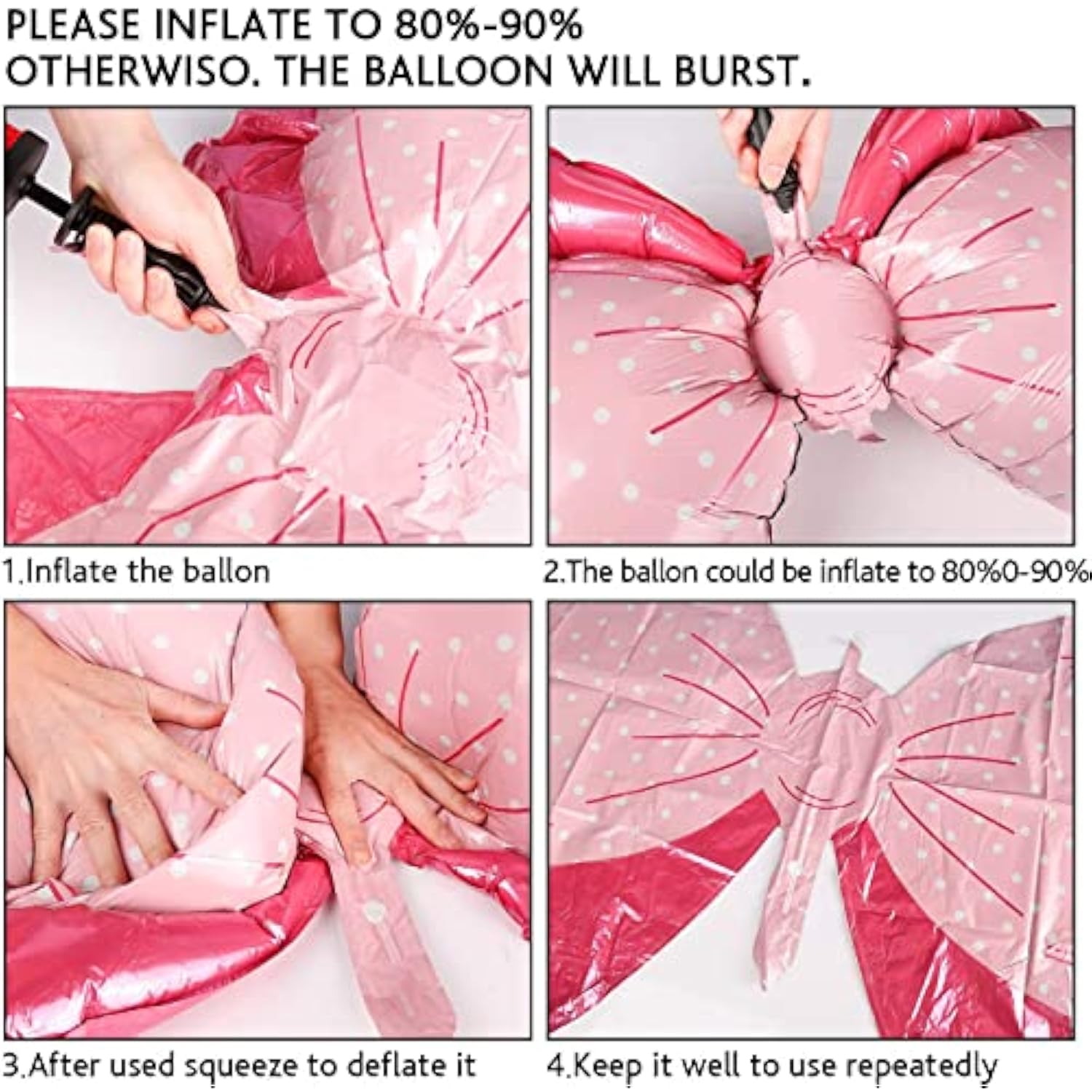 PLEASE INFLATE TO 80%-90% OTHERWISO. THE BALLOON WILL BURST.

1.Inflate the ballon

2.The ballon could be inflate to 80%0-90%

3.After used squeeze to deflate it

4.Keep it well to use repeatedly