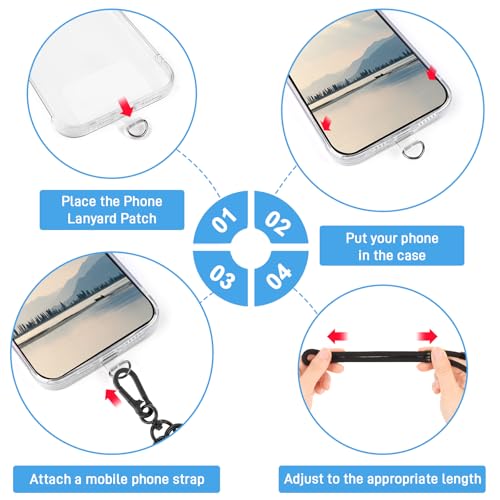 Place the Phone Lanyard Patch

01

02

Put your phone in the case

03

04

Attach a mobile phone strap

Adjust to the appropriate length