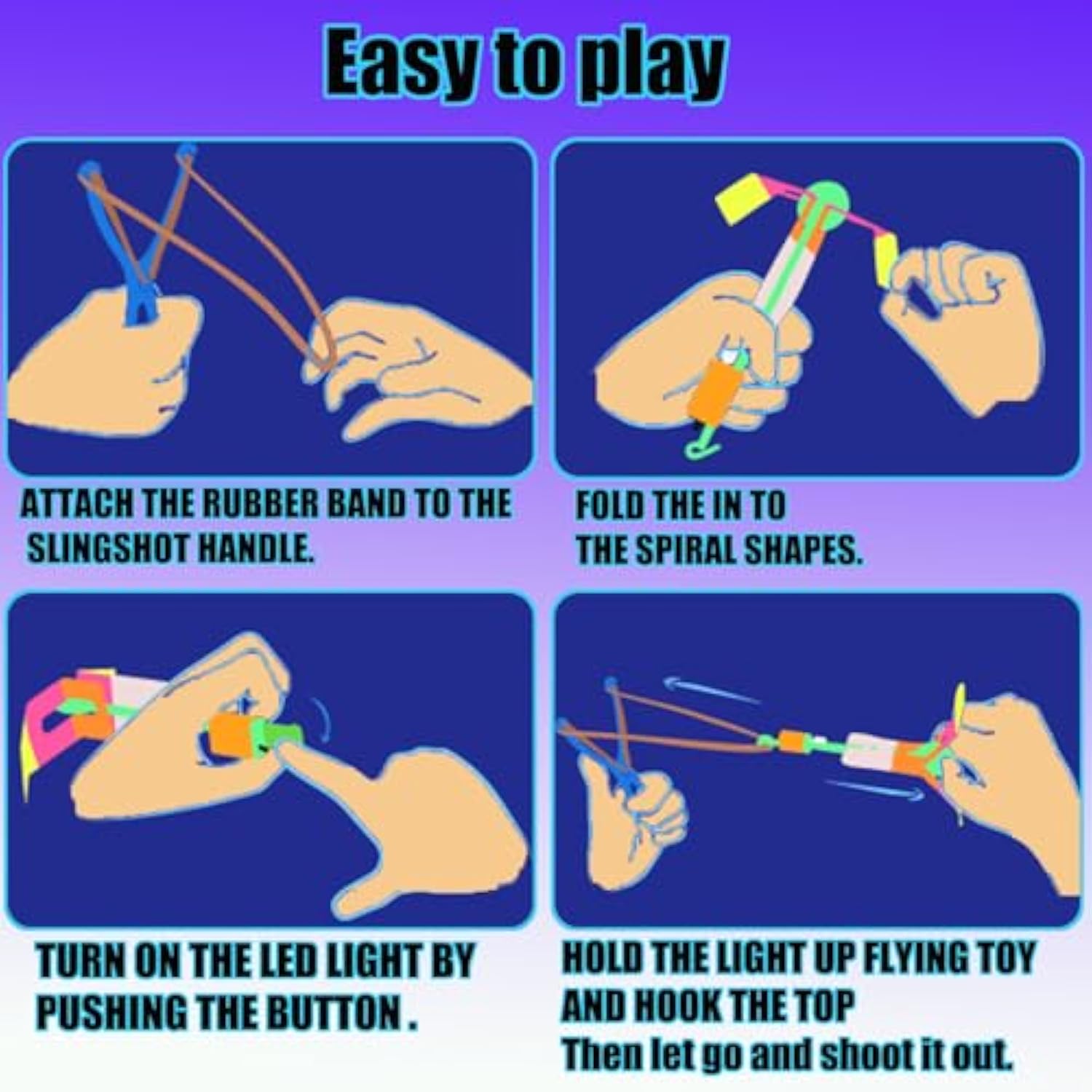 Easy to play

ATTACH THE RUBBER BAND TO THE SLINGSHOT HANDLE.

FOLD THE IN TO THE SPIRAL SHAPES.

TURN ON THE LED LIGHT BY PUSHING THE BUTTON .

HOLD THE LIGHT UP FLYING TOY AND HOOK THE TOP
Then let go and shoot it out.