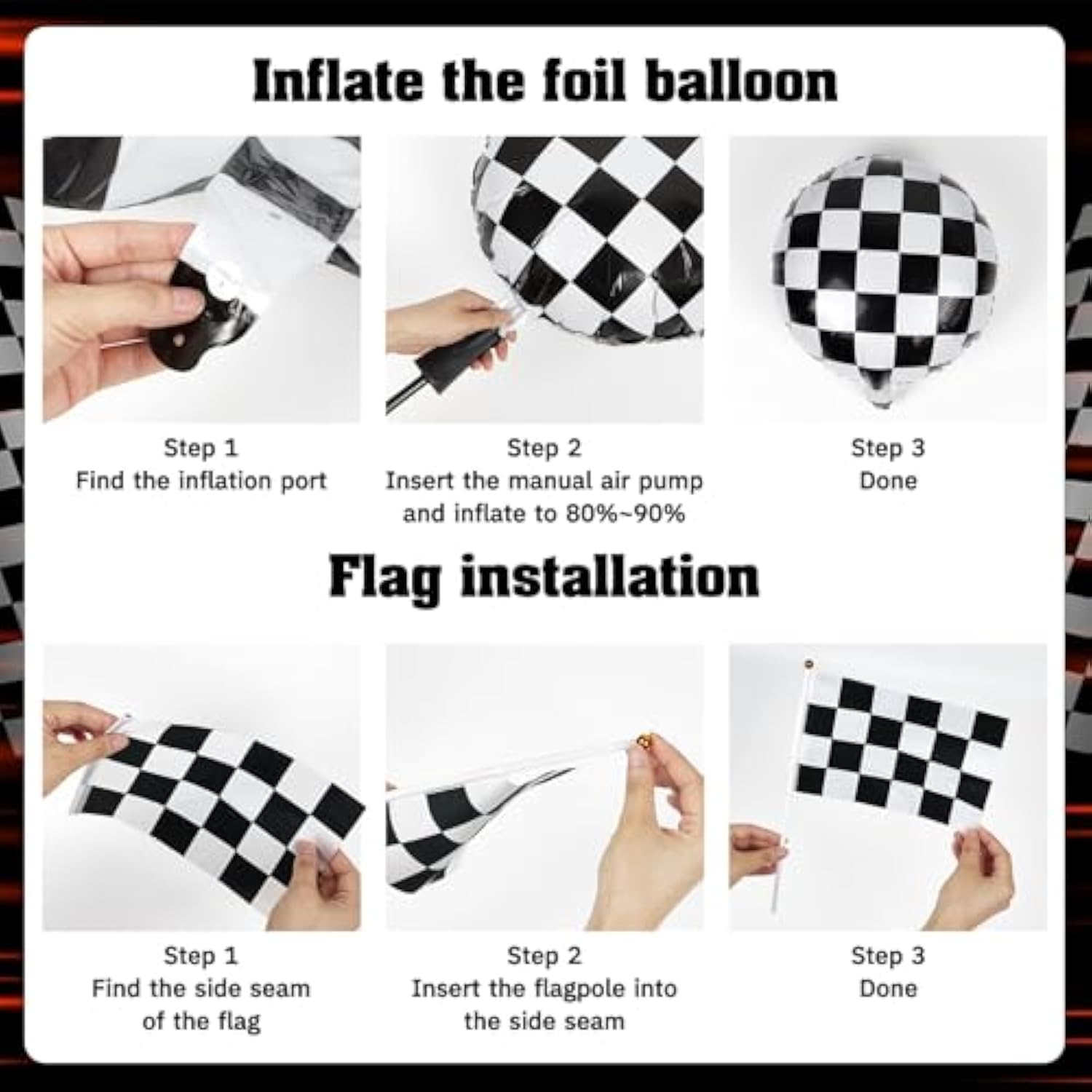 Inflate the foil balloon

Step 1
Find the inflation port

Step 2
Insert the manual air pump and inflate to 80%~90%

Step 3
Done

Flag installation

Step 1
Find the side seam of the flag

Step 2
Insert the flagpole into the side seam

Step 3
Done