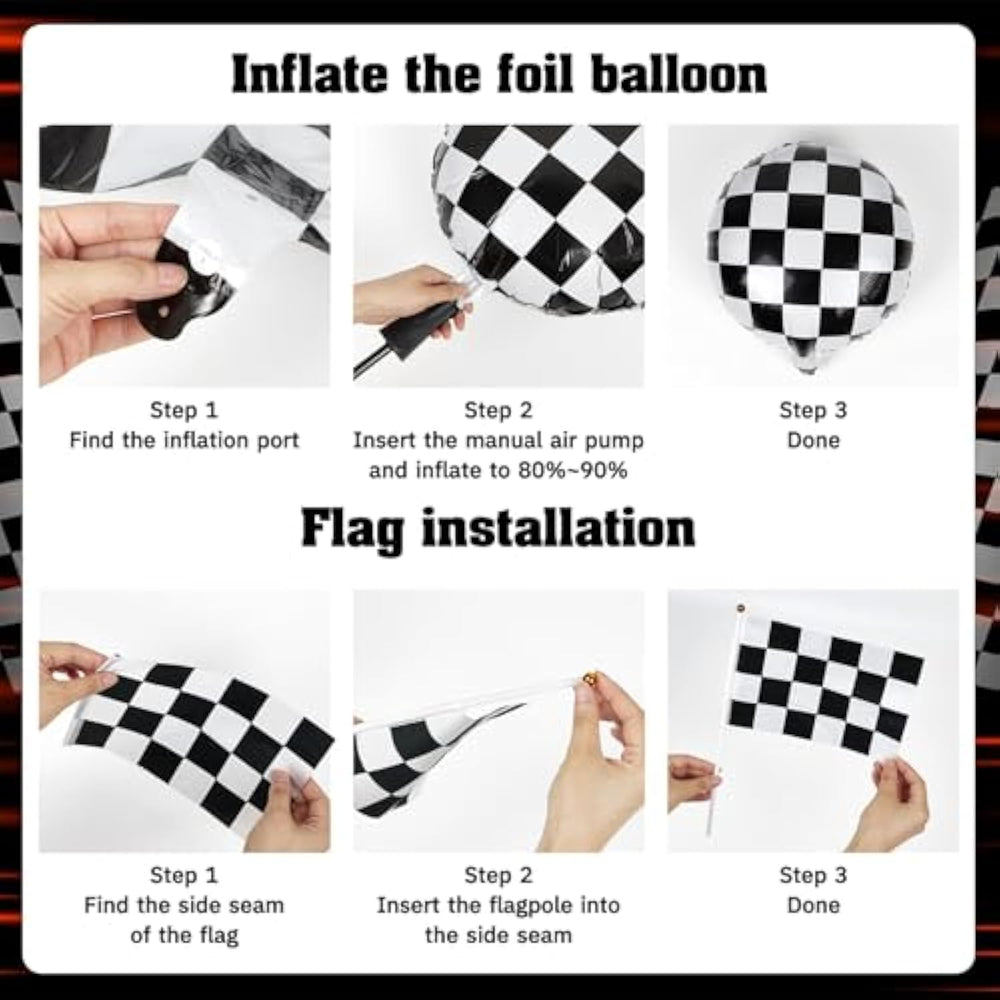 Inflate the foil balloon

Step 1
Find the inflation port

Step 2
Insert the manual air pump and inflate to 80%~90%

Step 3
Done

Flag installation

Step 1
Find the side seam of the flag

Step 2
Insert the flagpole into the side seam

Step 3
Done