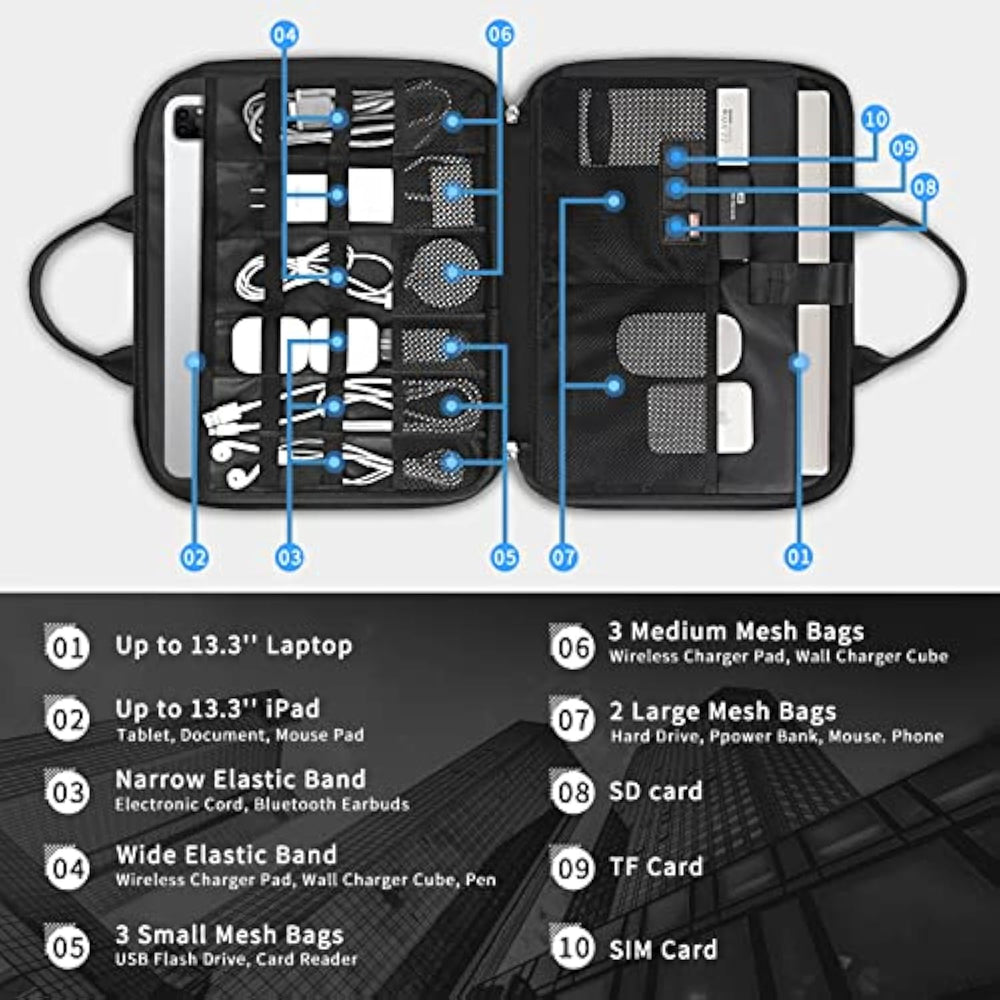 04
06
10
09
08
02
03
05
07
01

01 Up to 13.3'' Laptop

02 Up to 13.3'' iPad
Tablet, Document, Mouse Pad

03 Narrow Elastic Band
Electronic Cord, Bluetooth Earbuds

04 Wide Elastic Band
Wireless Charger Pad, Wall Charger Cube, Pen

05 3 Small Mesh Bags
USB Flash Drive, Card Reader

06 3 Medium Mesh Bags
Wireless Charger Pad, Wall Charger Cube

07 2 Large Mesh Bags
Hard Drive, Ppower Bank, Mouse. Phone

08 SD card

09 TF Card

10 SIM Card