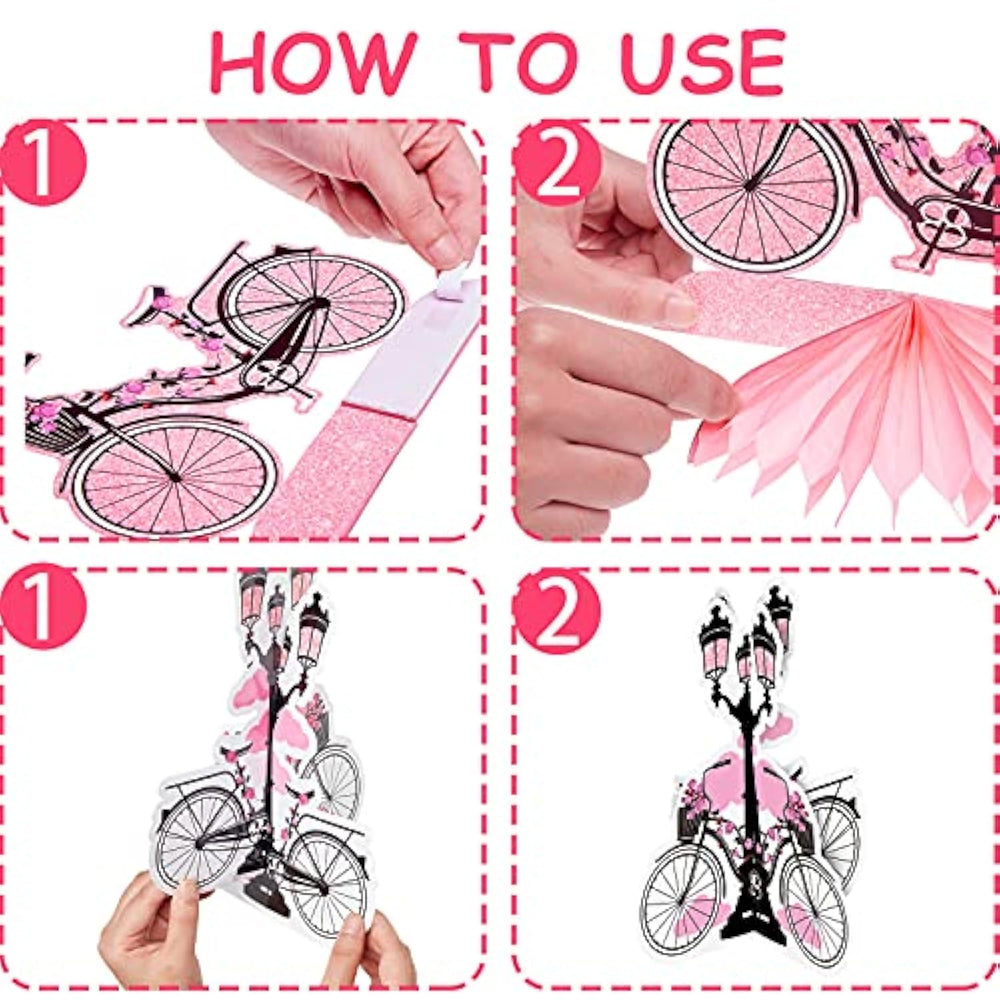 HOW TO USE

1

2

1

2