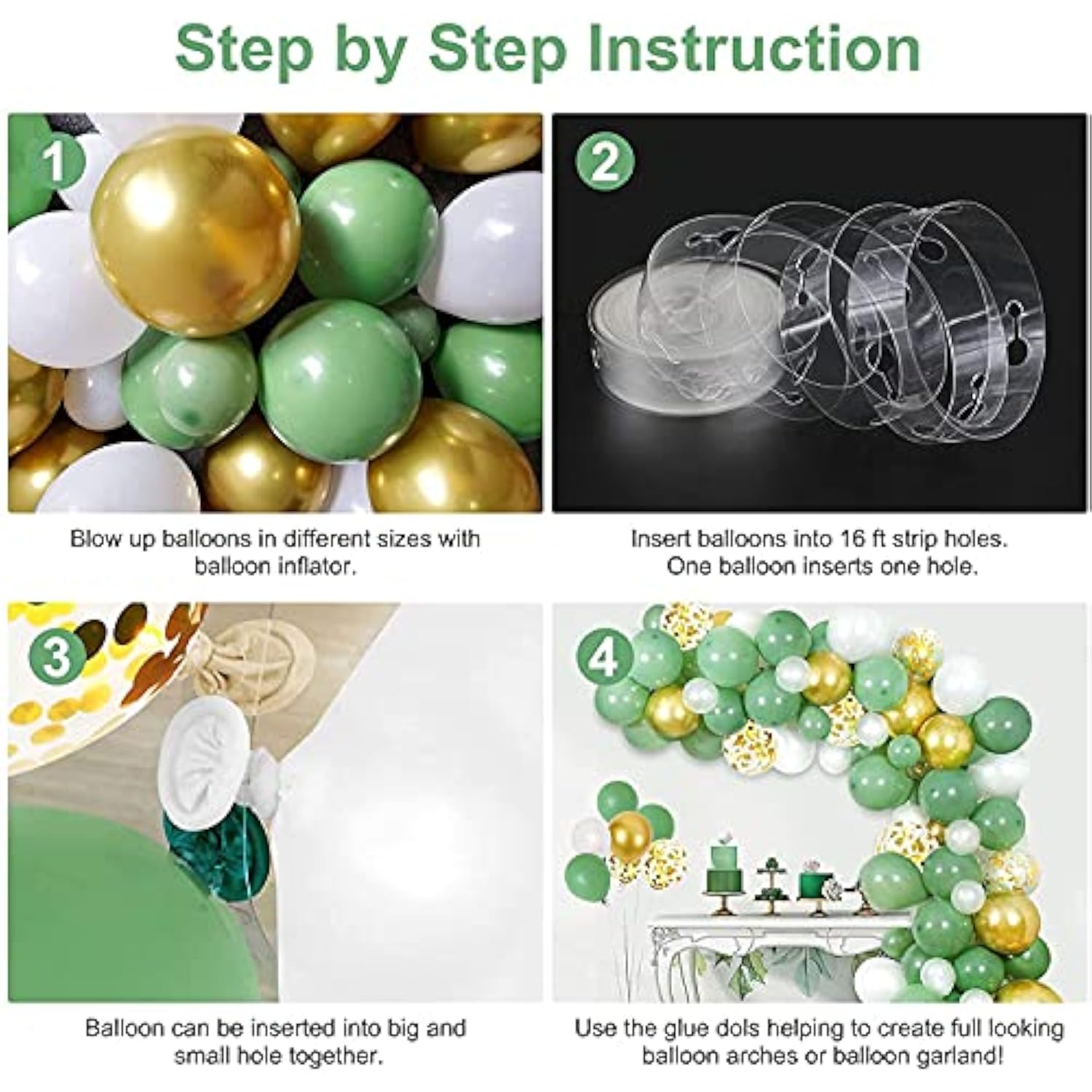 Step by Step Instruction

1

Blow up balloons in different sizes with balloon inflator.

2

Insert balloons into 16 ft strip holes. One balloon inserts one hole.

3

Balloon can be inserted into big and small hole together.

4

Use the glue dols helping to create full looking balloon arches or balloon garland!