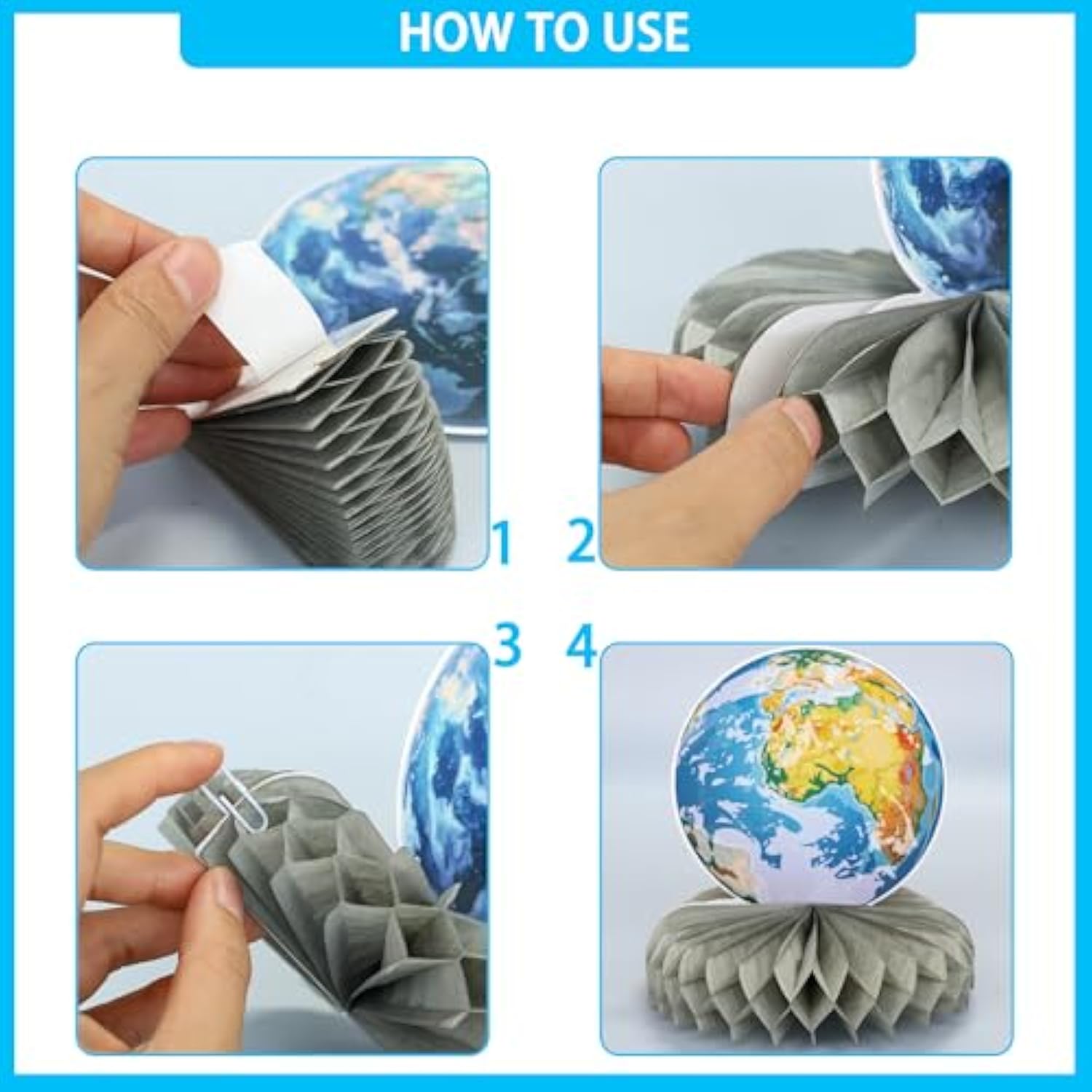 HOW TO USE

1

2

3

4