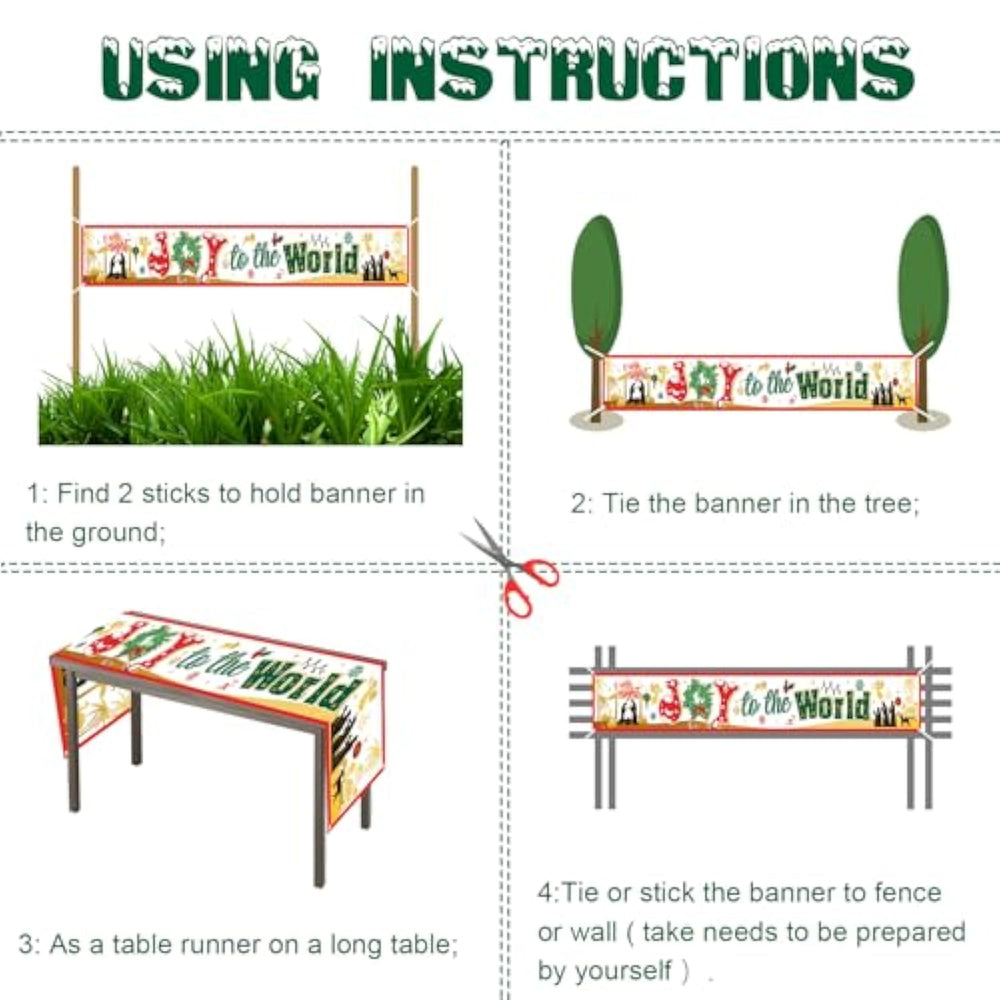 USING INSTRUCTIONS

JOY to the World

1: Find 2 sticks to hold banner in the ground;

JOY to the World

2: Tie the banner in the tree;

JOY to the World

3: As a table runner on a long table;

JOY to the World

4:Tie or stick the banner to fence or wall ( take needs to be prepared by yourself ) .