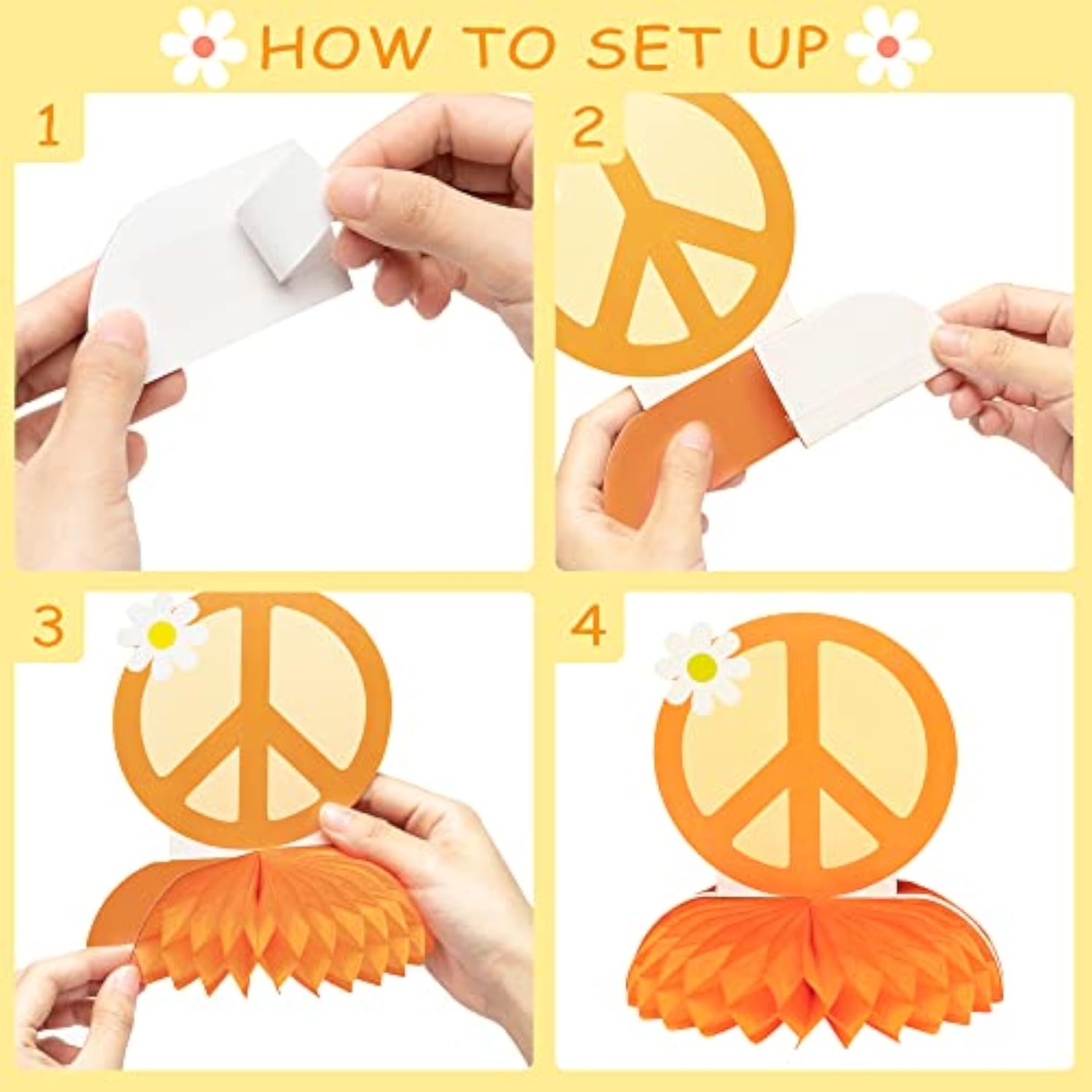 HOW TO SET UP

1

2

3

4