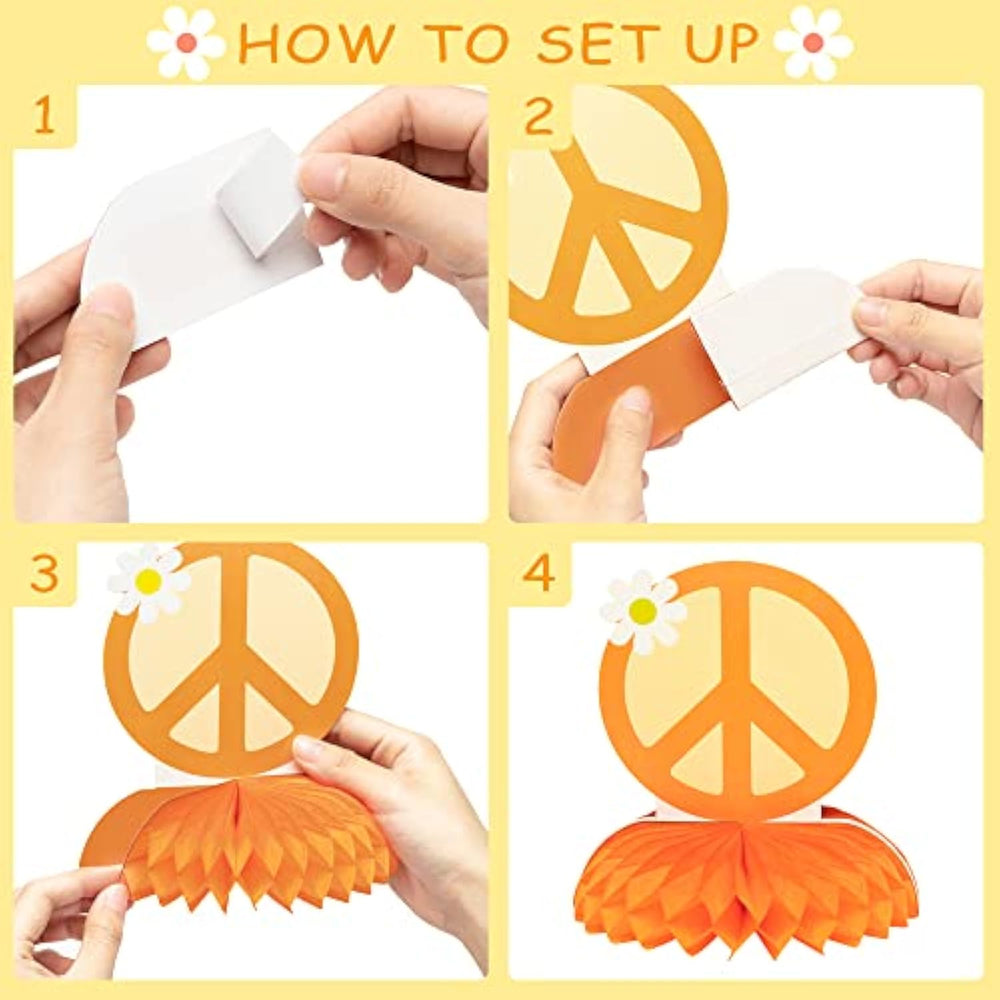 HOW TO SET UP

1

2

3

4