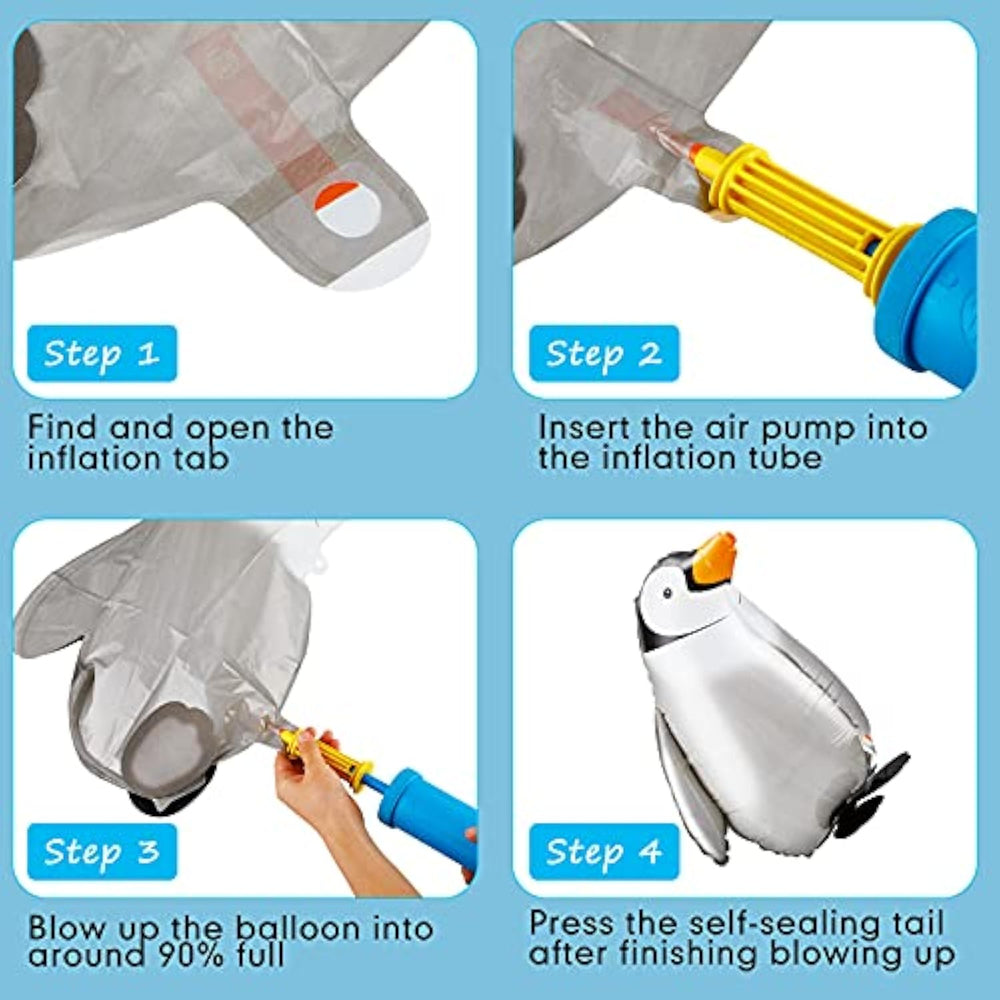 Step 1

Find and open the inflation tab

Step 2

Insert the air pump into the inflation tube

Step 3

Blow up the balloon into around 90% full

Step 4

Press the self-sealing tail after finishing blowing up