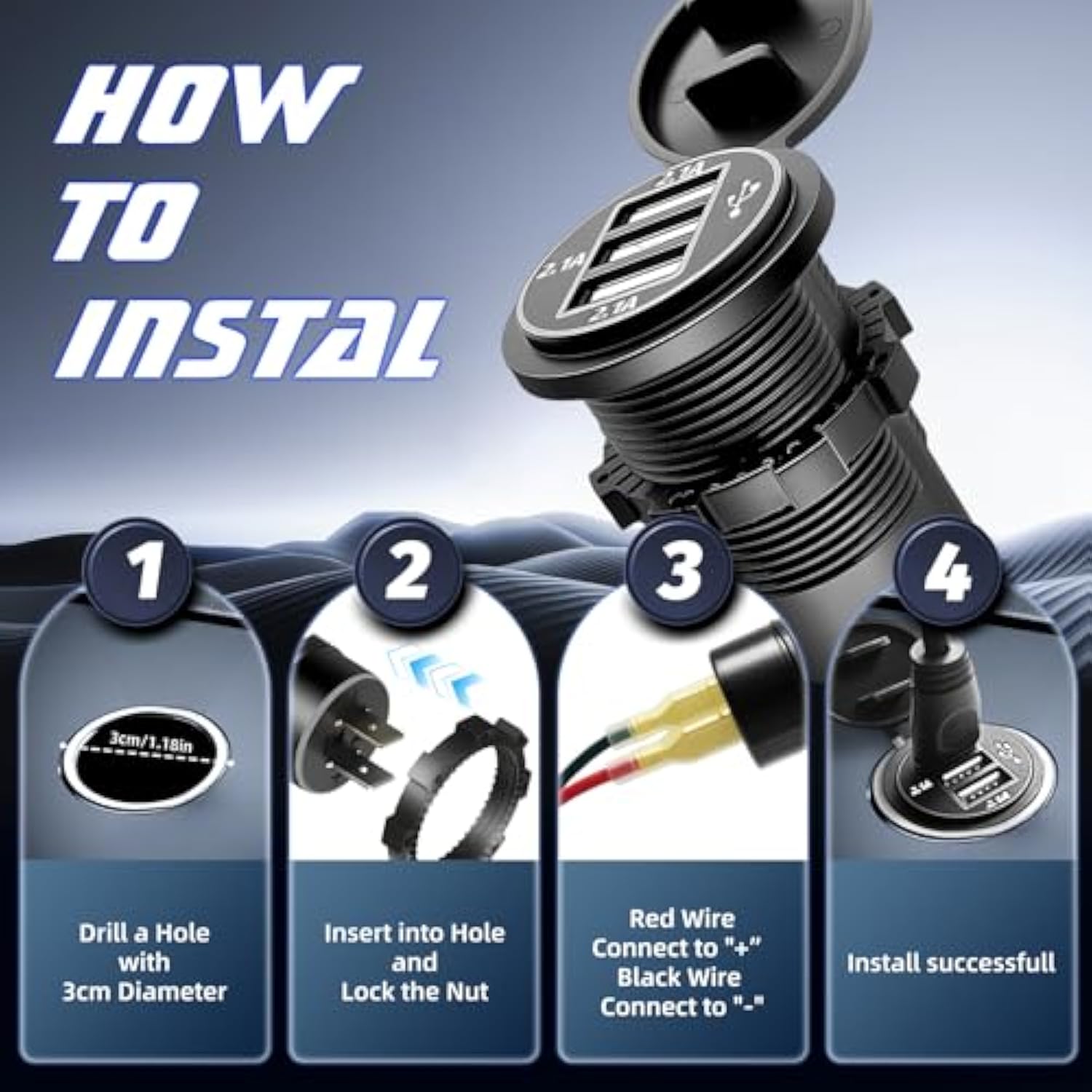 HOW TO INSTAL

2.1A
2.1A
2.1A

1
3cm/1.18in
Drill a Hole with 3cm Diameter

2
Insert into Hole and Lock the Nut

3
Red Wire Connect to "+" Black Wire Connect to "-"

4
2.1A
2.1A
Install successfull