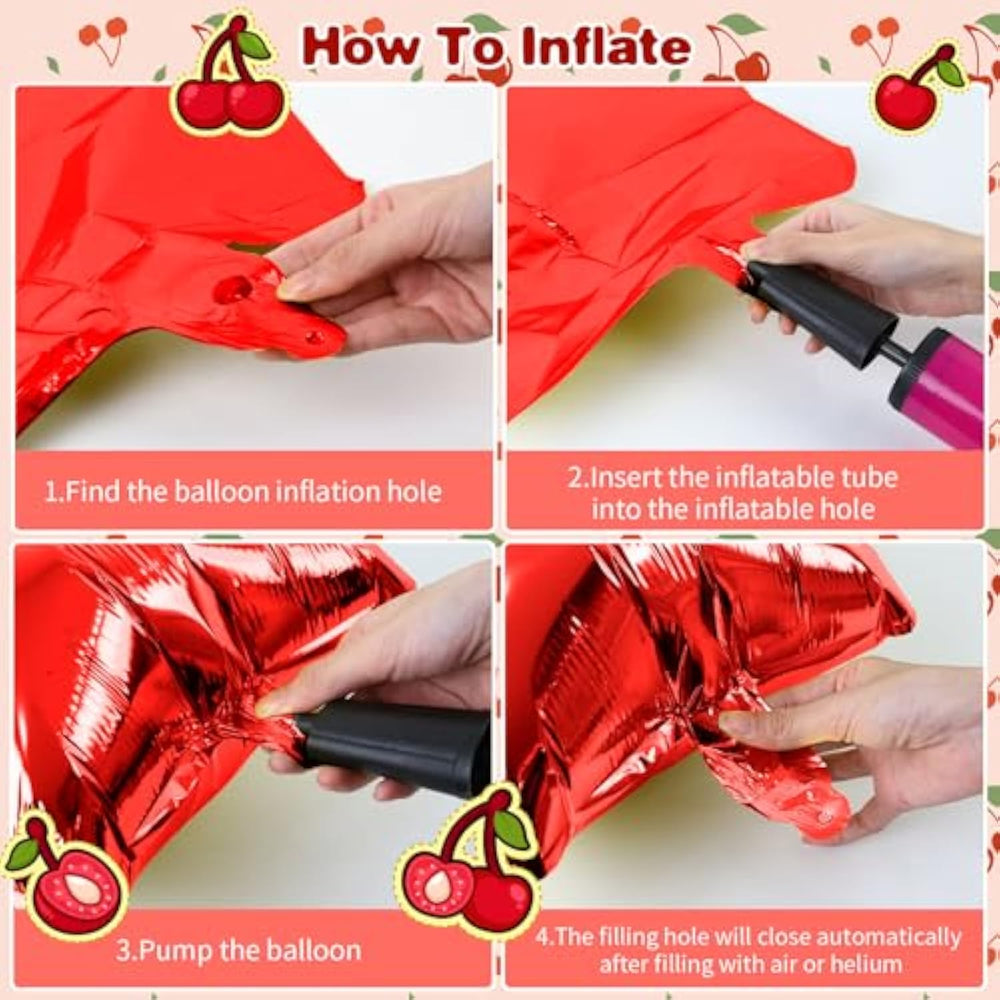 How To Inflate

1.Find the balloon inflation hole

2.Insert the inflatable tube into the inflatable hole

3.Pump the balloon

4.The filling hole will close automatically after filling with air or helium