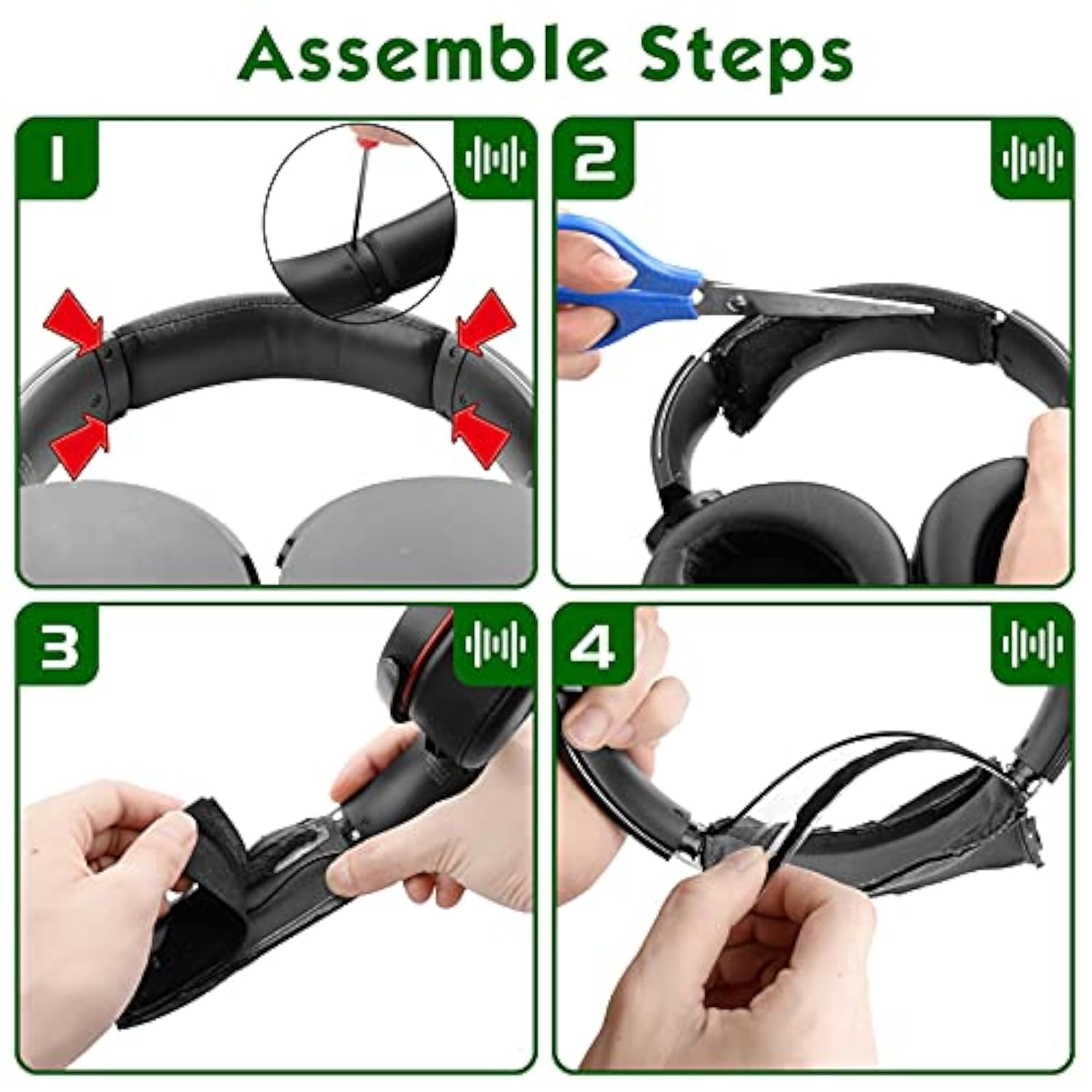 Assemble Steps

1

2

3

4