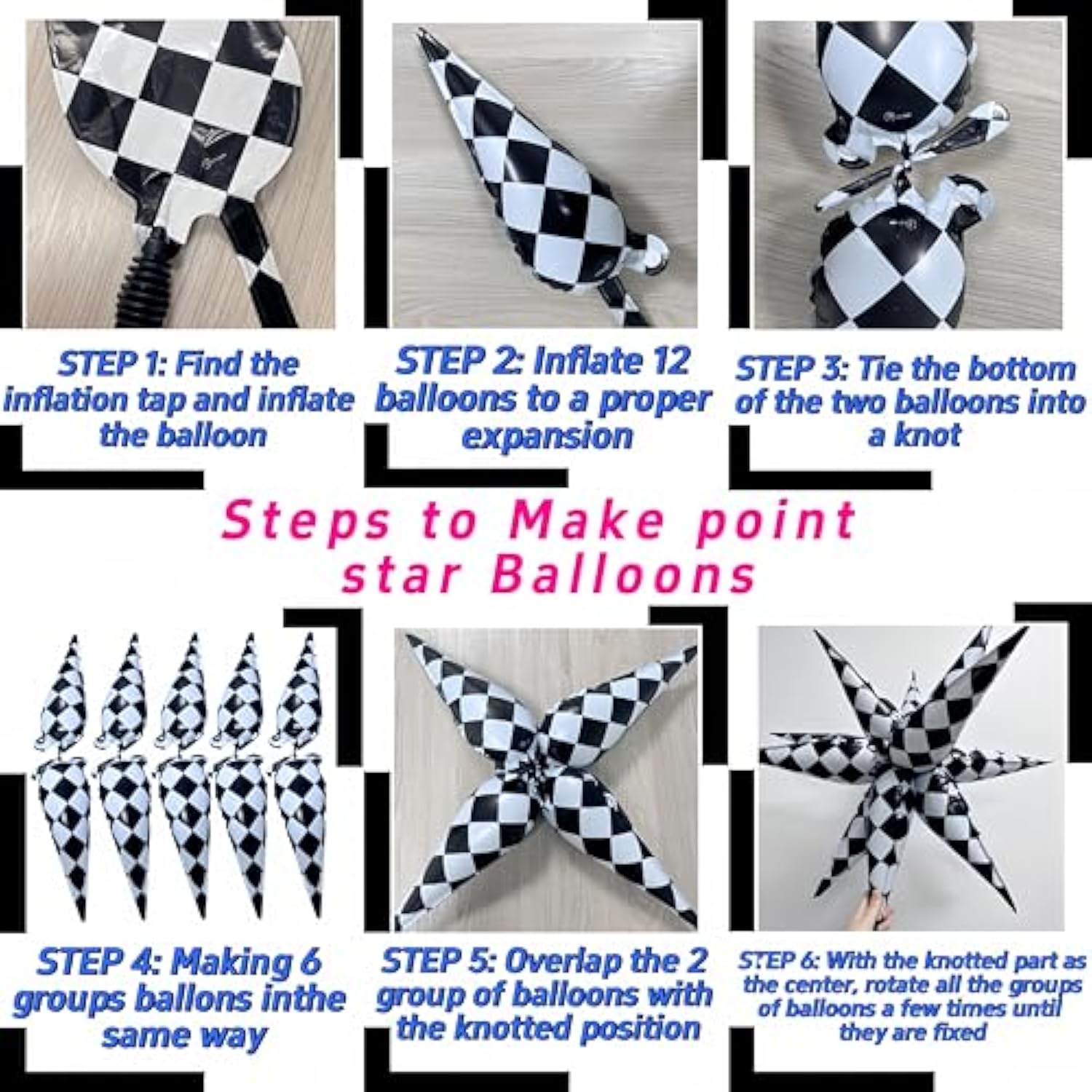 STEP 1: Find the inflation tap and inflate the balloon

STEP 2: Inflate 12 balloons to a proper expansion

STEP 3: Tie the bottom of the two balloons into a knot

Steps to Make point star Balloons

STEP 4: Making 6 groups ballons inthe same way

STEP 5: Overlap the 2 group of balloons with the knotted position

STEP 6: With the knotted part as the center, rotate all the groups of balloons a few times until they are fixed