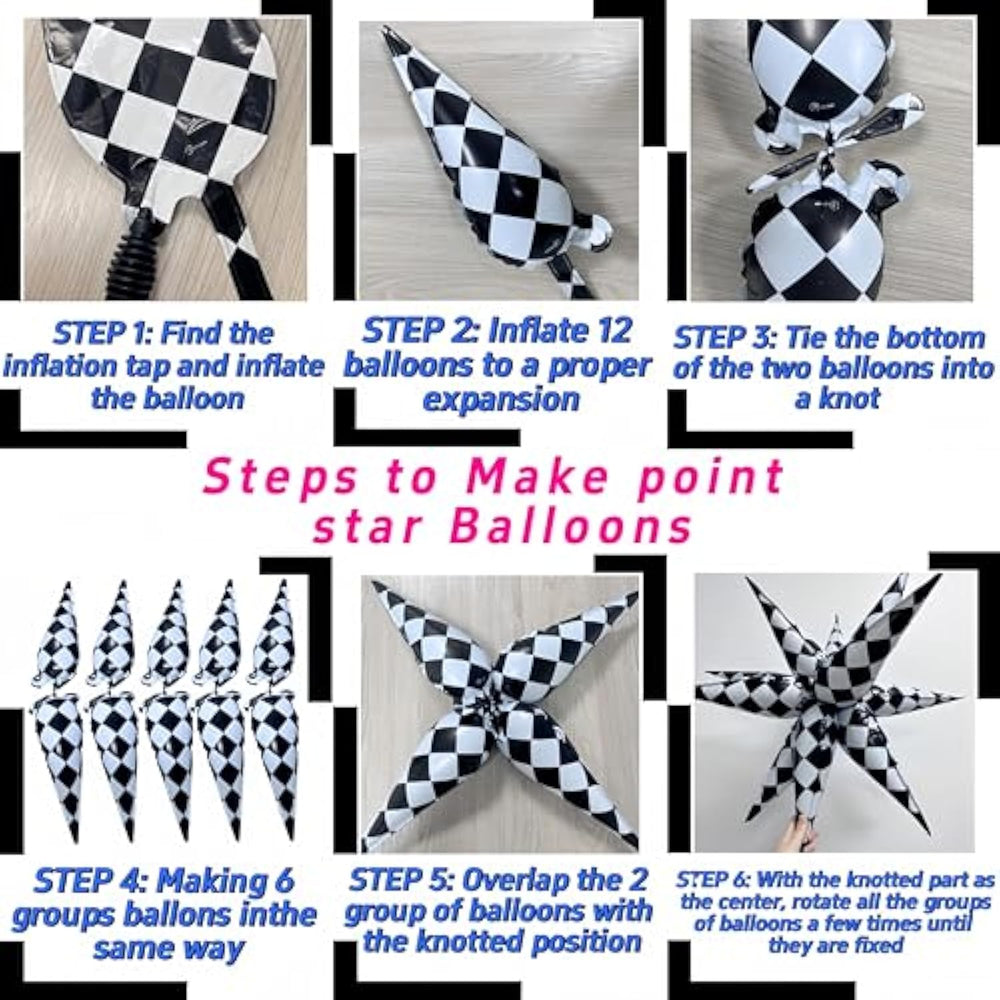 STEP 1: Find the inflation tap and inflate the balloon

STEP 2: Inflate 12 balloons to a proper expansion

STEP 3: Tie the bottom of the two balloons into a knot

Steps to Make point star Balloons

STEP 4: Making 6 groups ballons inthe same way

STEP 5: Overlap the 2 group of balloons with the knotted position

STEP 6: With the knotted part as the center, rotate all the groups of balloons a few times until they are fixed