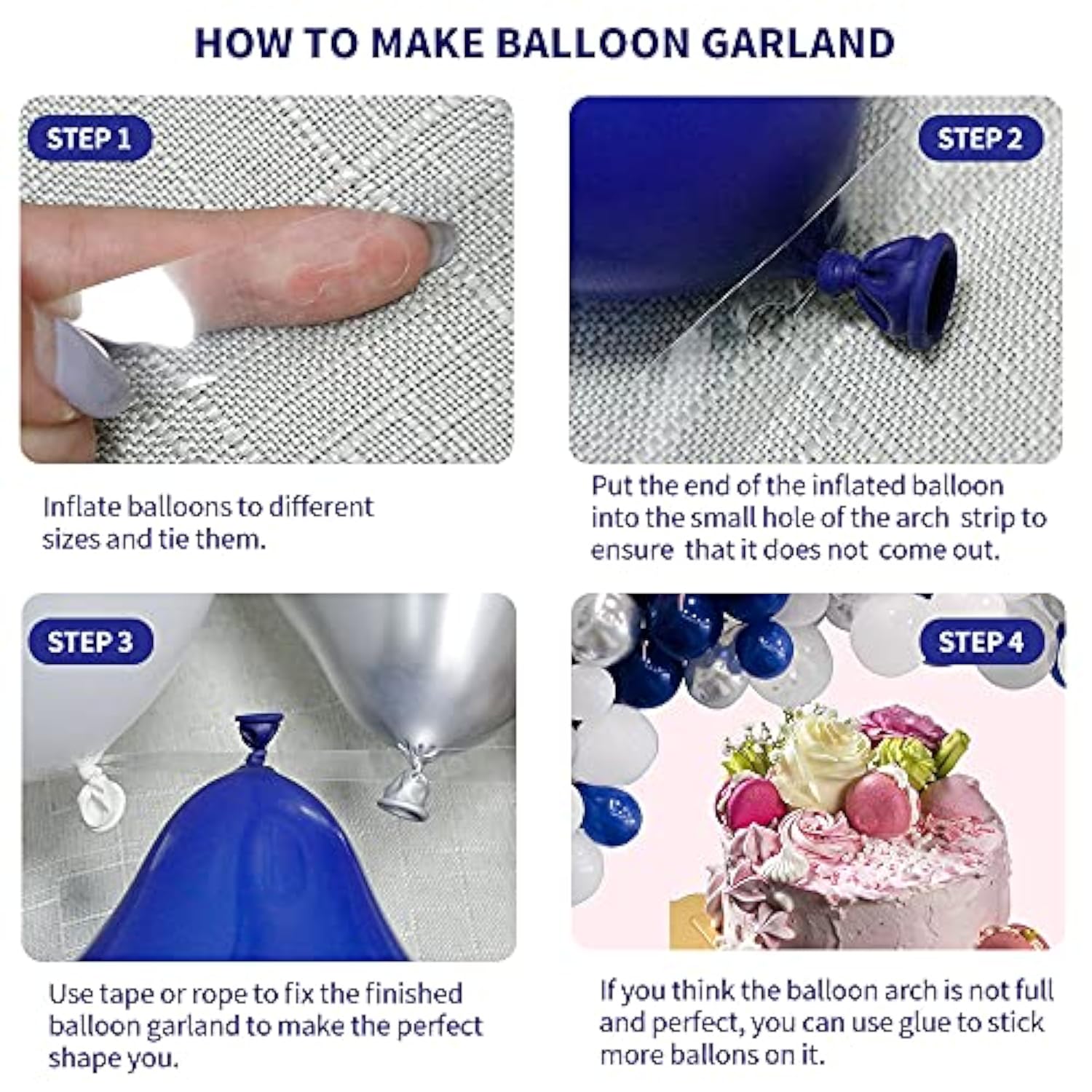 HOW TO MAKE BALLOON GARLAND

STEP 1

Inflate balloons to different sizes and tie them.

STEP 2

Put the end of the inflated balloon into the small hole of the arch strip to ensure that it does not come out.

STEP 3

Use tape or rope to fix the finished balloon garland to make the perfect shape you.

STEP 4

If you think the balloon arch is not full and perfect, you can use glue to stick more ballons on it.