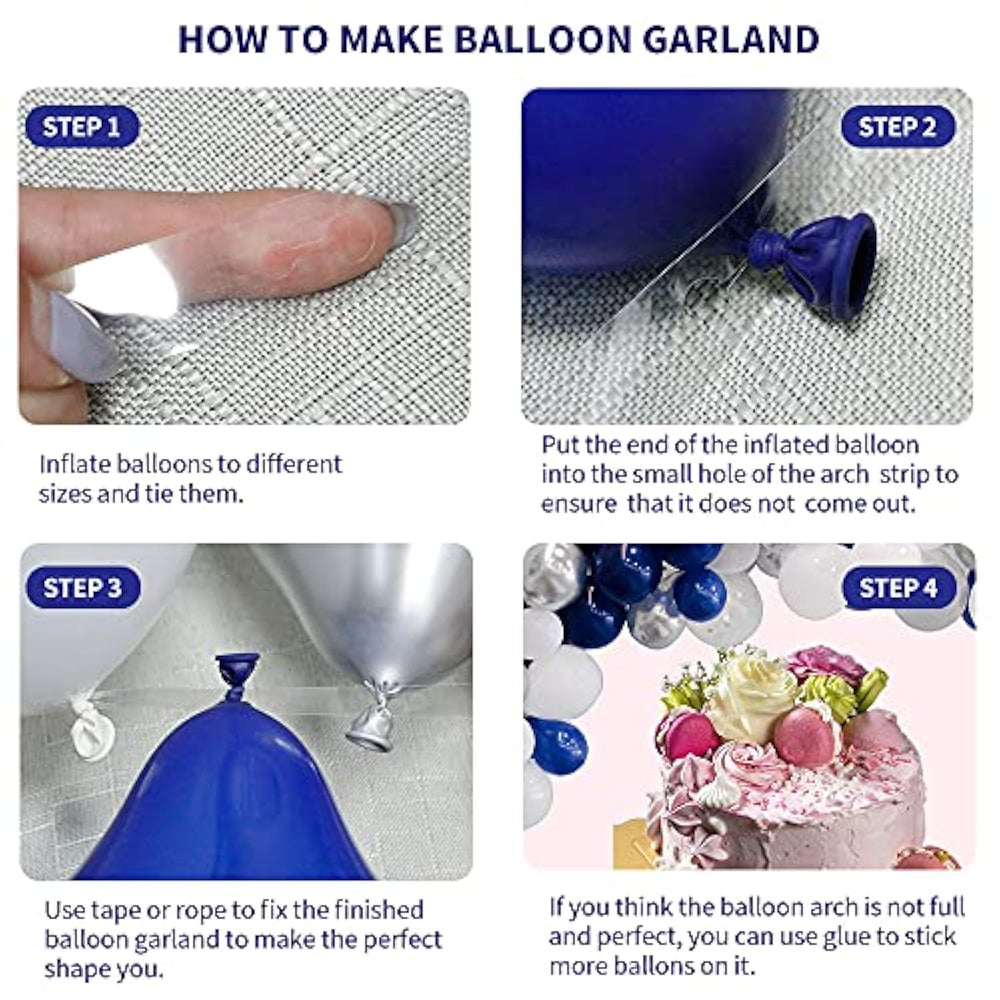 HOW TO MAKE BALLOON GARLAND

STEP 1

Inflate balloons to different sizes and tie them.

STEP 2

Put the end of the inflated balloon into the small hole of the arch strip to ensure that it does not come out.

STEP 3

Use tape or rope to fix the finished balloon garland to make the perfect shape you.

STEP 4

If you think the balloon arch is not full and perfect, you can use glue to stick more ballons on it.