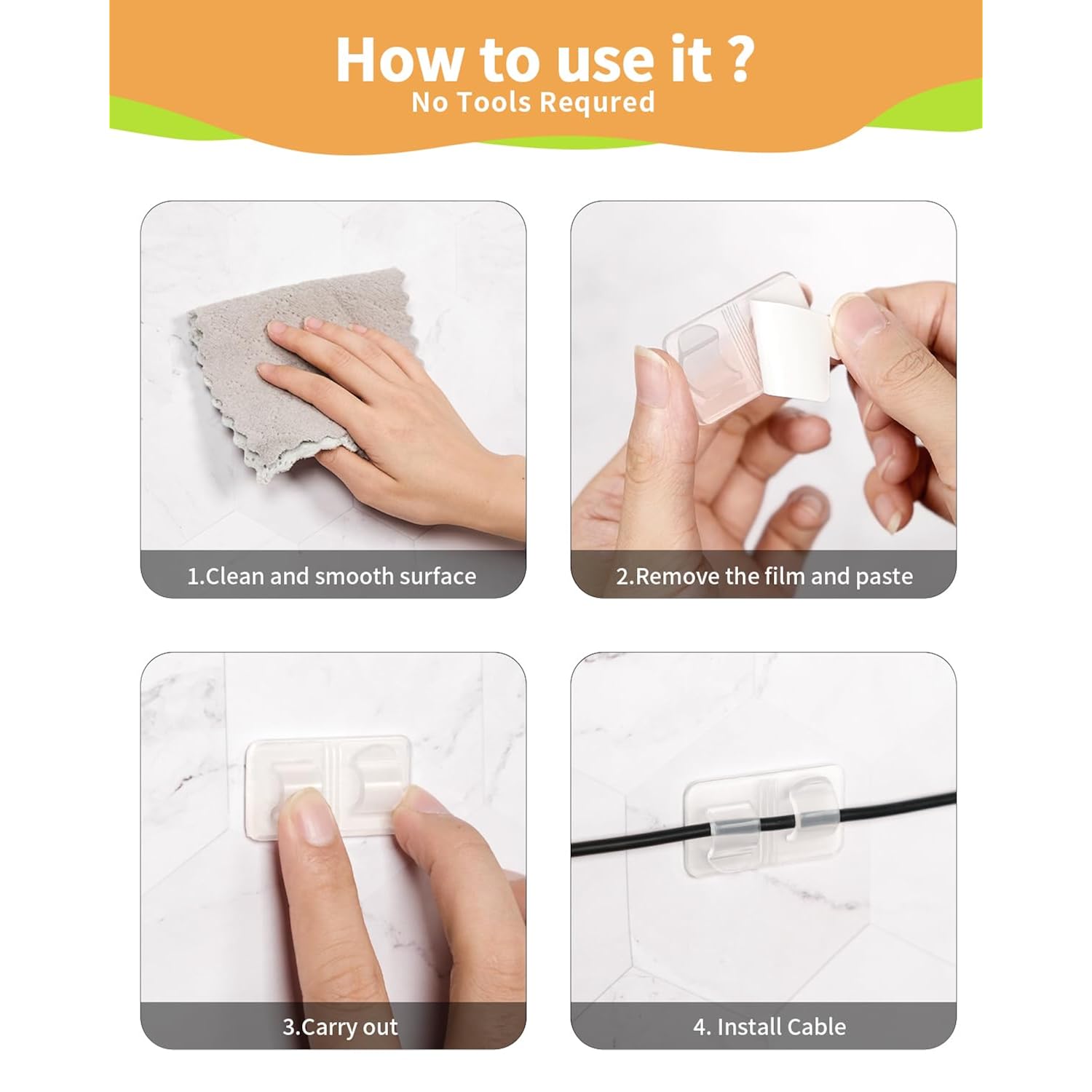 How to use it ?
No Tools Requred

1.Clean and smooth surface

2.Remove the film and paste

3.Carry out

4. Install Cable