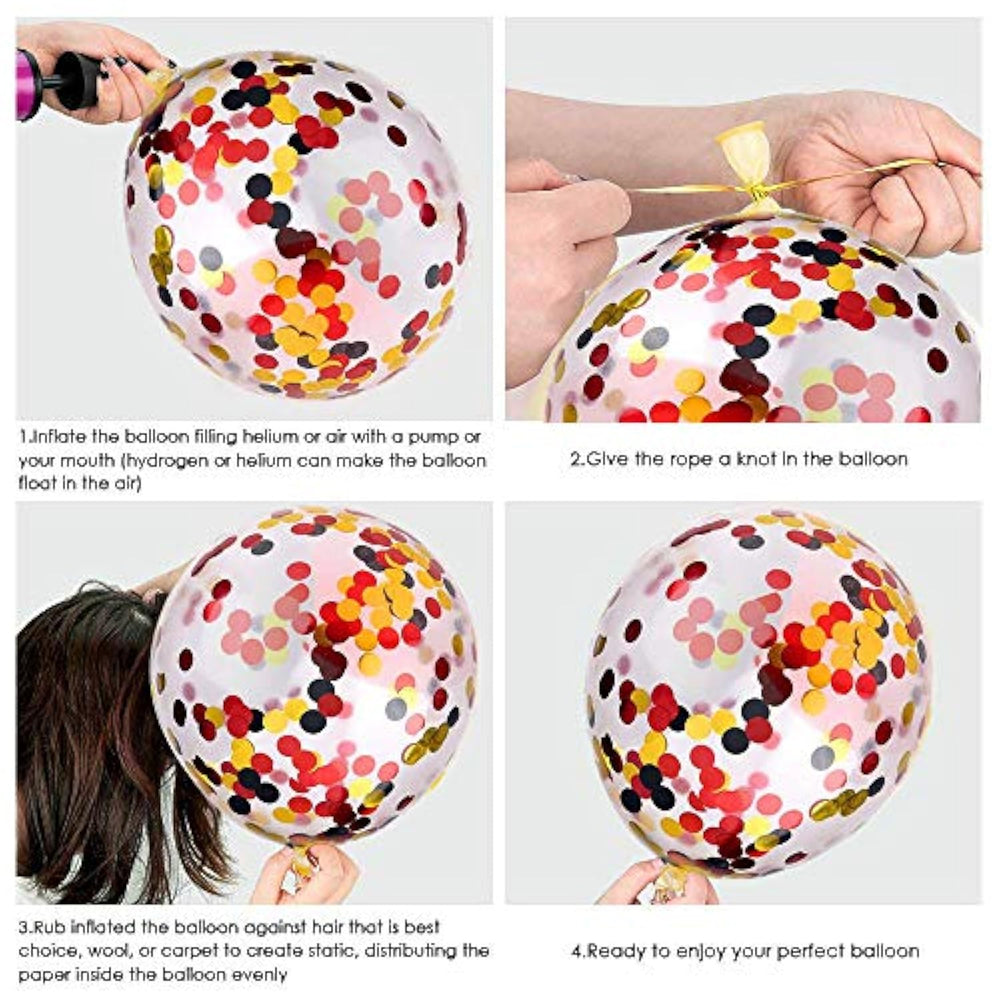 1.Inflate the balloon filling helium or air with a pump or your mouth (hydrogen or helium can make the balloon float in the air)

2.Give the rope a knot in the balloon

3.Rub inflated the balloon against hair that is best choice, wool, or carpet to create static, distributing the paper inside the balloon evenly

4.Ready to enjoy your perfect balloon