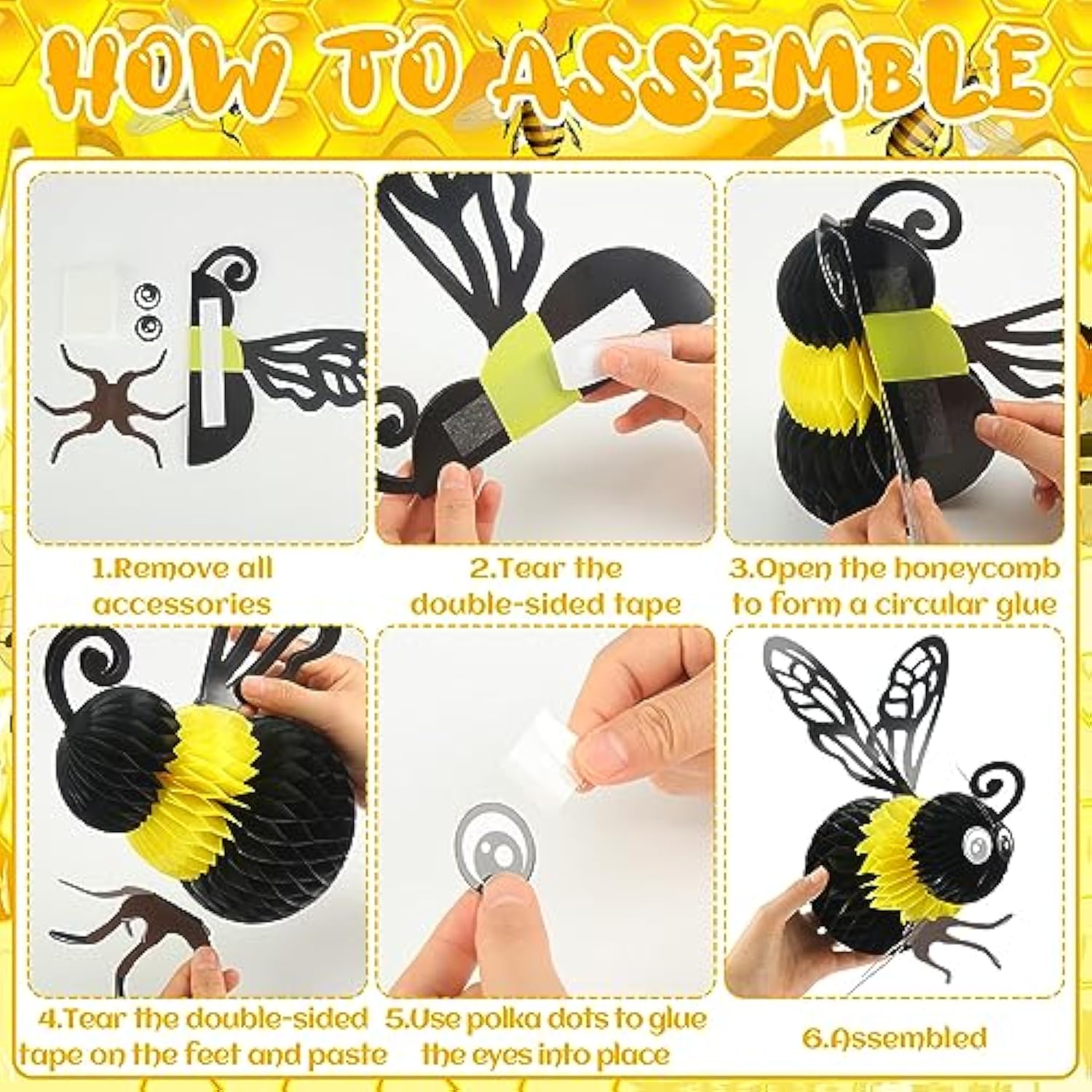 HOW TO ASSEMBLE

1.Remove all accessories

2.Tear the double-sided tape

3.Open the honeycomb to form a circular glue

4.Tear the double-sided tape on the feet and paste

5.Use polka dots to glue the eyes into place

6.Assembled