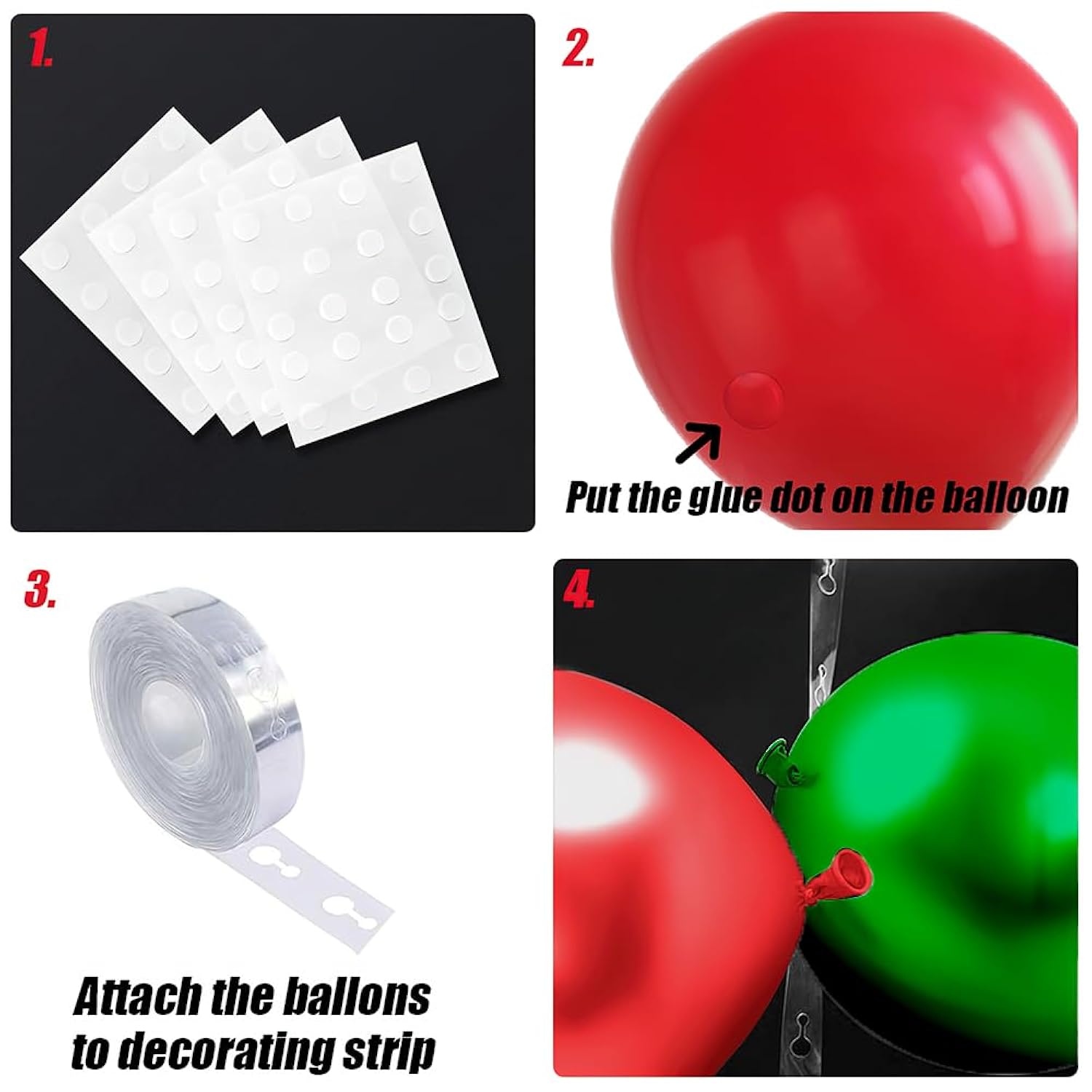 1.

2.

Put the glue dot on the balloon

3.

Attach the ballons to decorating strip

4.