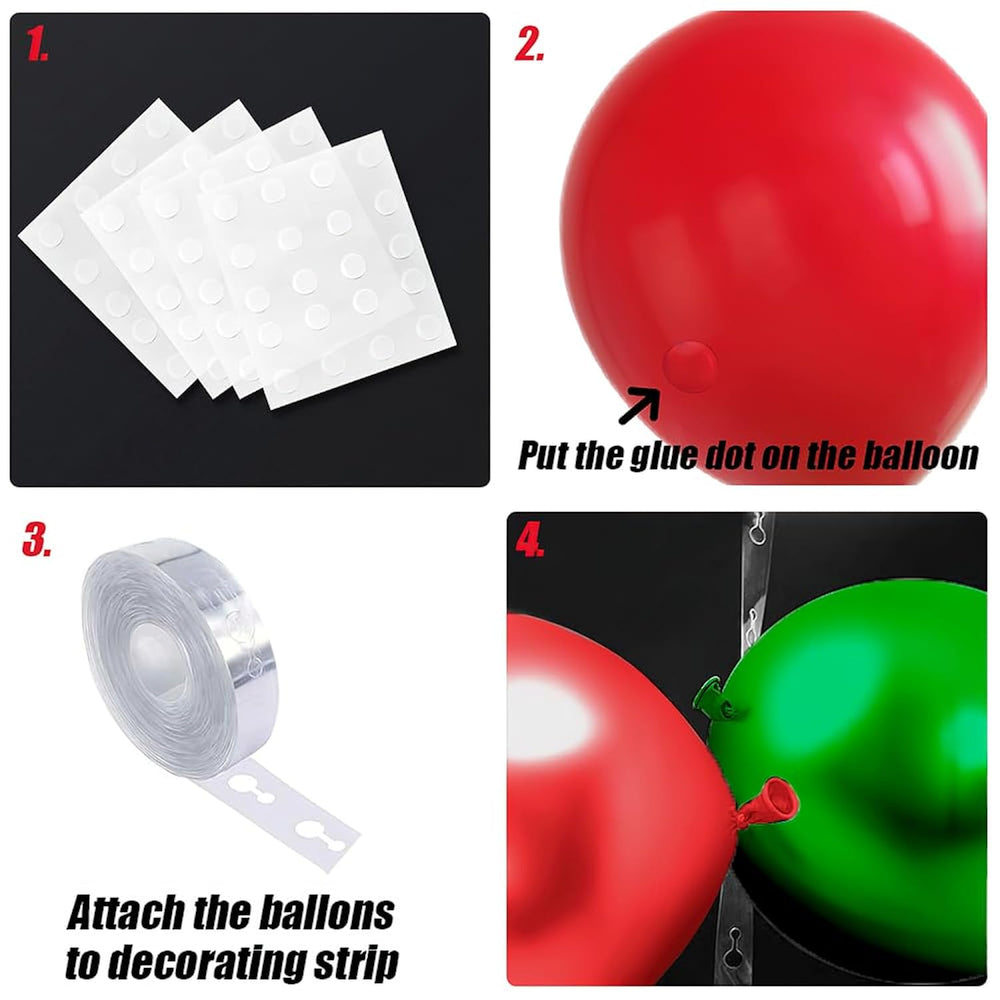 1.

2.

Put the glue dot on the balloon

3.

Attach the ballons to decorating strip

4.