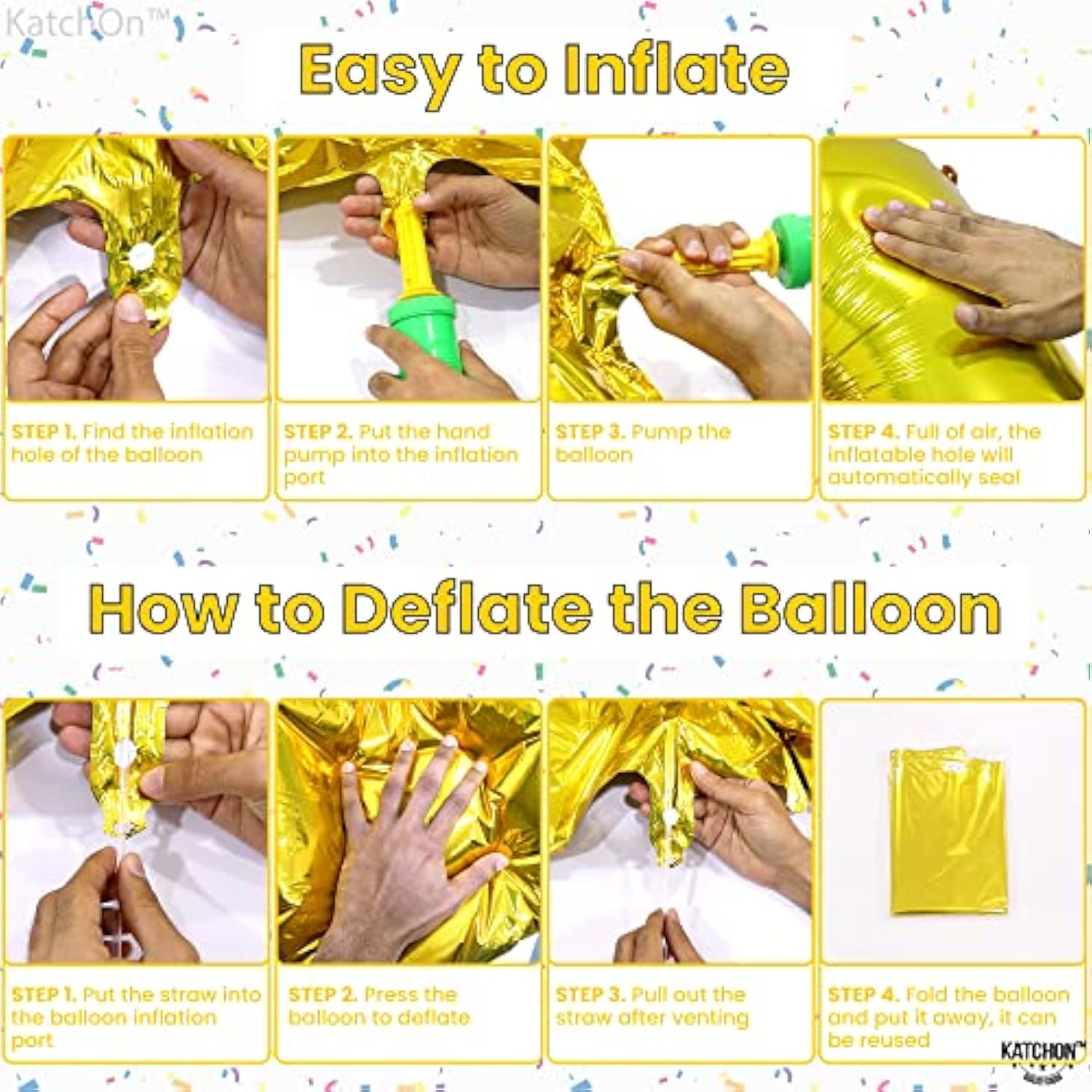 KatchOn™

Easy to Inflate

STEP 1. Find the inflation hole of the balloon

STEP 2. Put the hand pump into the inflation port

STEP 3. Pump the balloon

STEP 4. Full of air, the inflatable hole will automatically seal

How to Deflate the Balloon

STEP 1. Put the straw into the balloon inflation port

STEP 2. Press the balloon to deflate

STEP 3. Pull out the straw after venting

STEP 4. Fold the balloon and put it away, it can be reused

KATCHON™