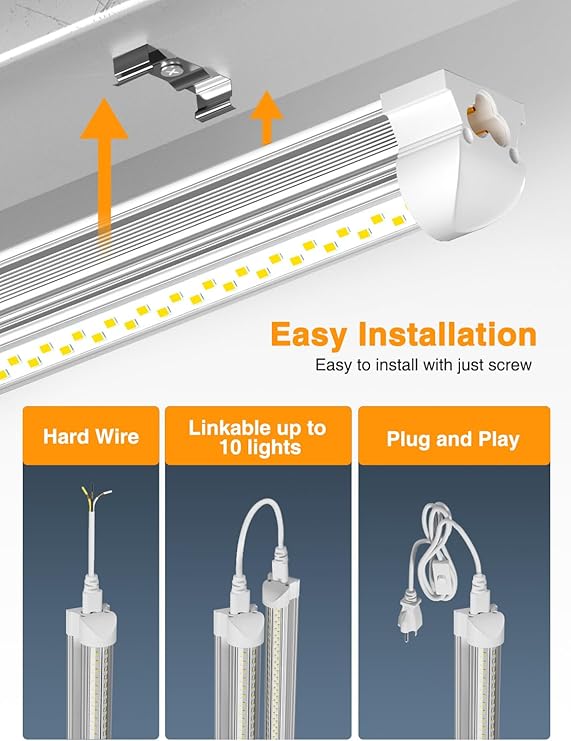 Easy Installation
Easy to install with just screw

Hard Wire

Linkable up to 10 lights

Plug and Play