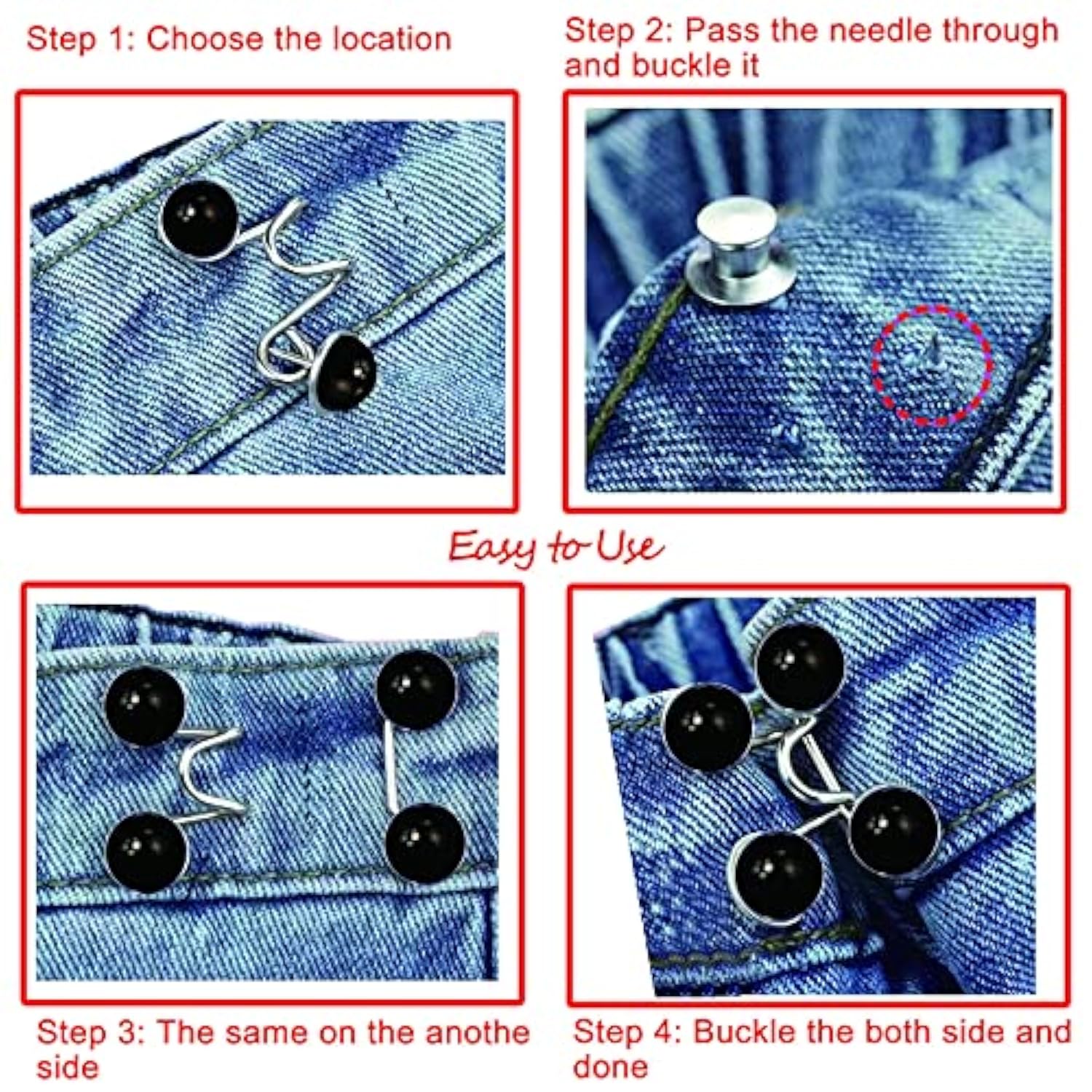 Step 1: Choose the location

Step 2: Pass the needle through and buckle it

Easy to Use

Step 3: The same on the anothe side

Step 4: Buckle the both side and done