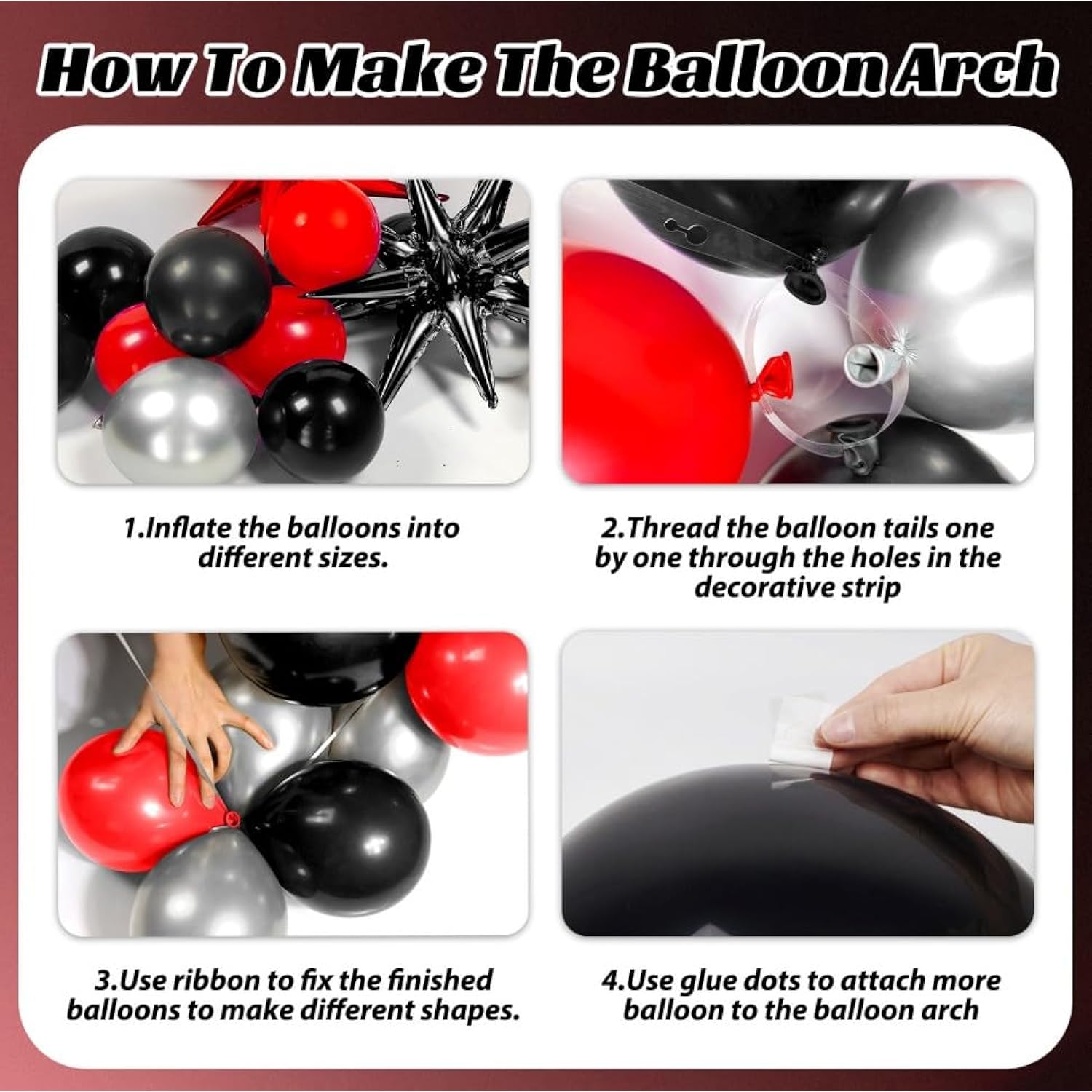 How To Make The Balloon Arch

1.Inflate the balloons into different sizes.

2.Thread the balloon tails one by one through the holes in the decorative strip

3.Use ribbon to fix the finished balloons to make different shapes.

4.Use glue dots to attach more balloon to the balloon arch