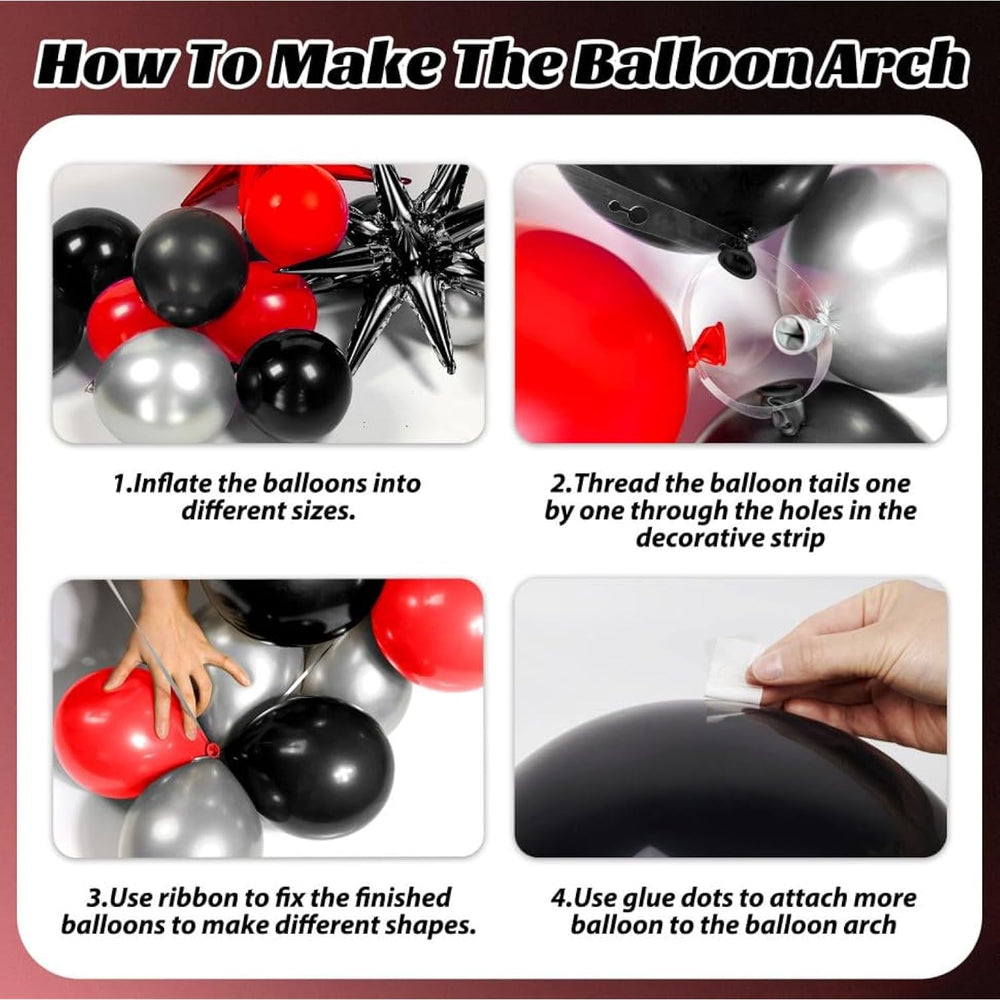 How To Make The Balloon Arch

1.Inflate the balloons into different sizes.

2.Thread the balloon tails one by one through the holes in the decorative strip

3.Use ribbon to fix the finished balloons to make different shapes.

4.Use glue dots to attach more balloon to the balloon arch