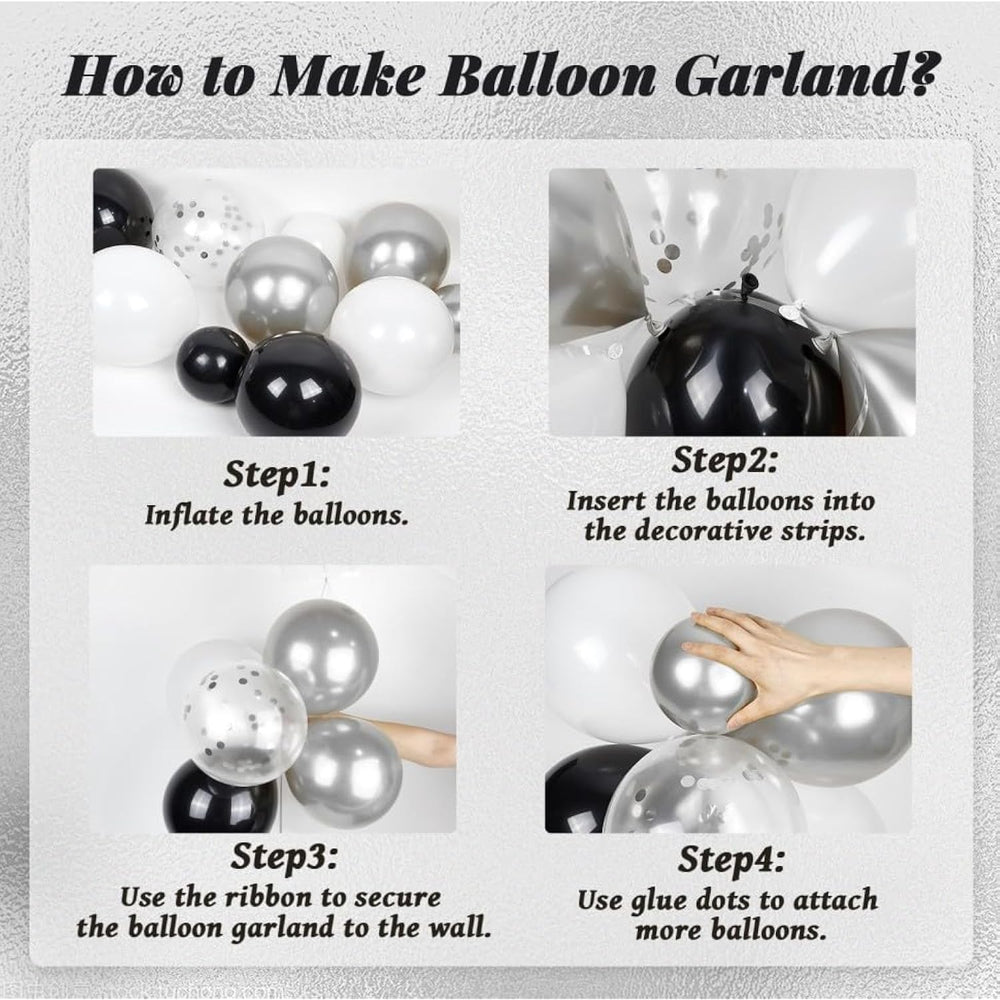 How to Make Balloon Garland?

Step1:
Inflate the balloons.

Step2:
Insert the balloons into the decorative strips.

Step3:
Use the ribbon to secure the balloon garland to the wall.

Step4:
Use glue dots to attach more balloons.