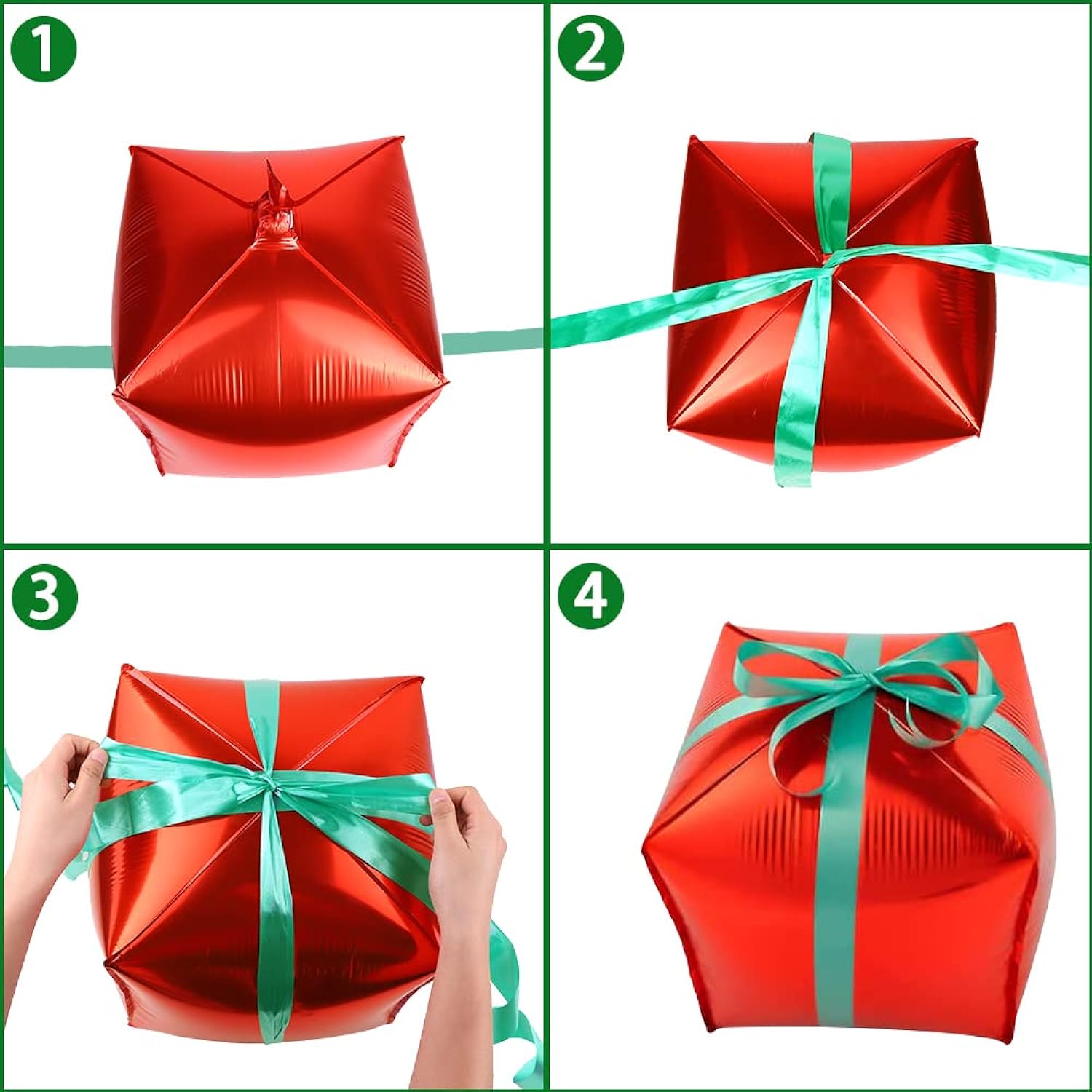 1

2

3

4