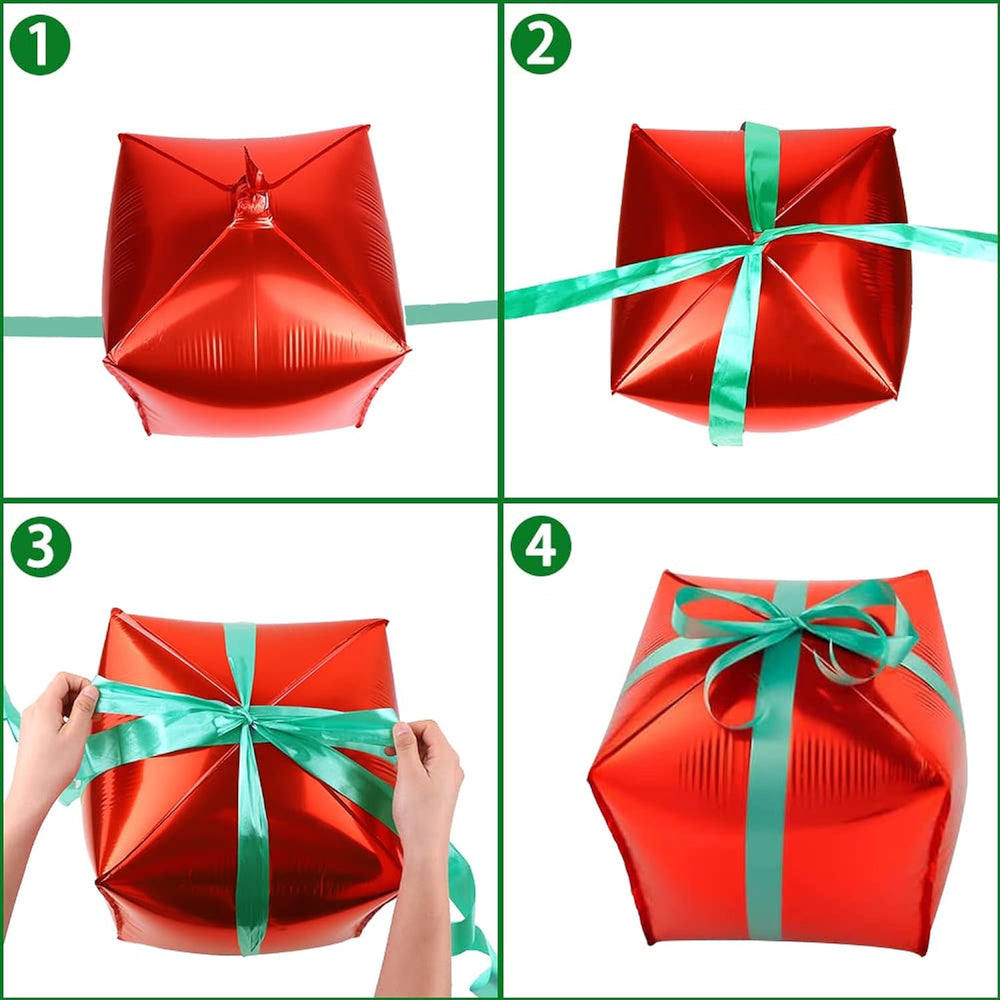 1

2

3

4