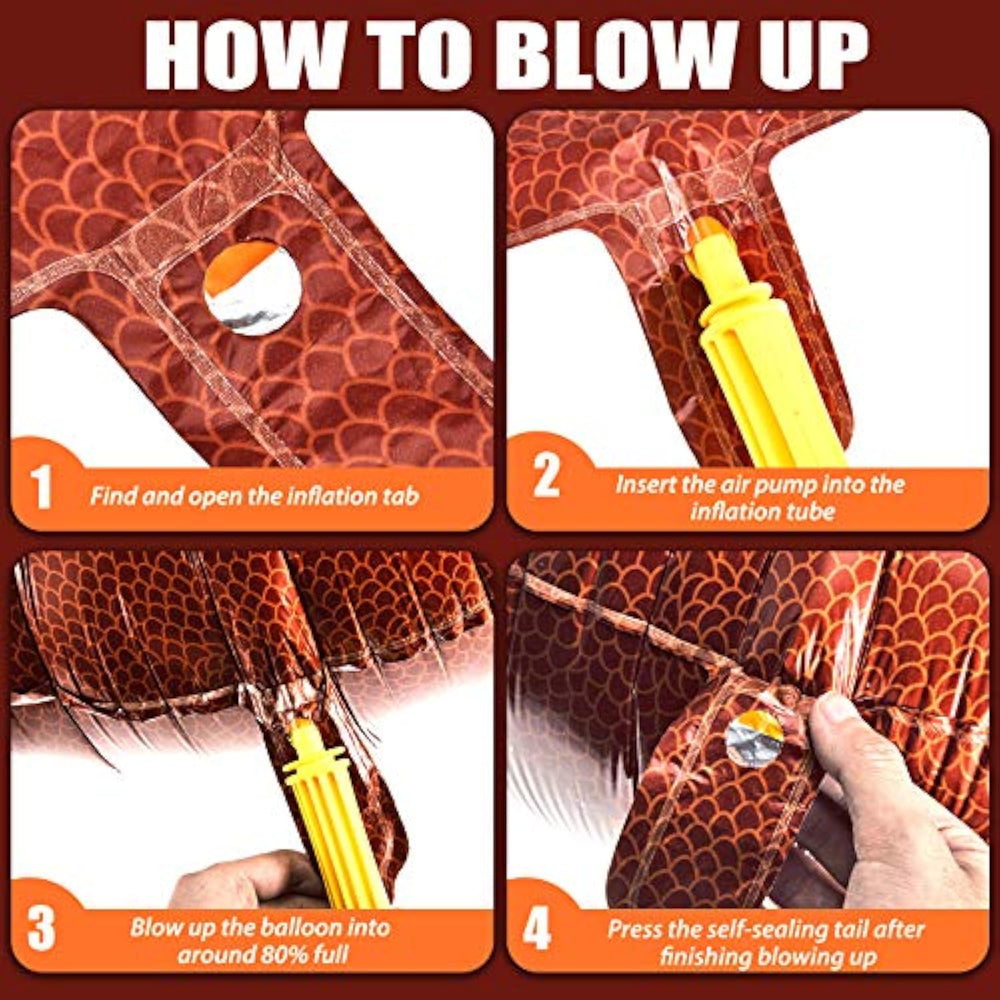 HOW TO BLOW UP

1 Find and open the inflation tab

2 Insert the air pump into the inflation tube

3 Blow up the balloon into around 80% full

4 Press the self-sealing tail after finishing blowing up