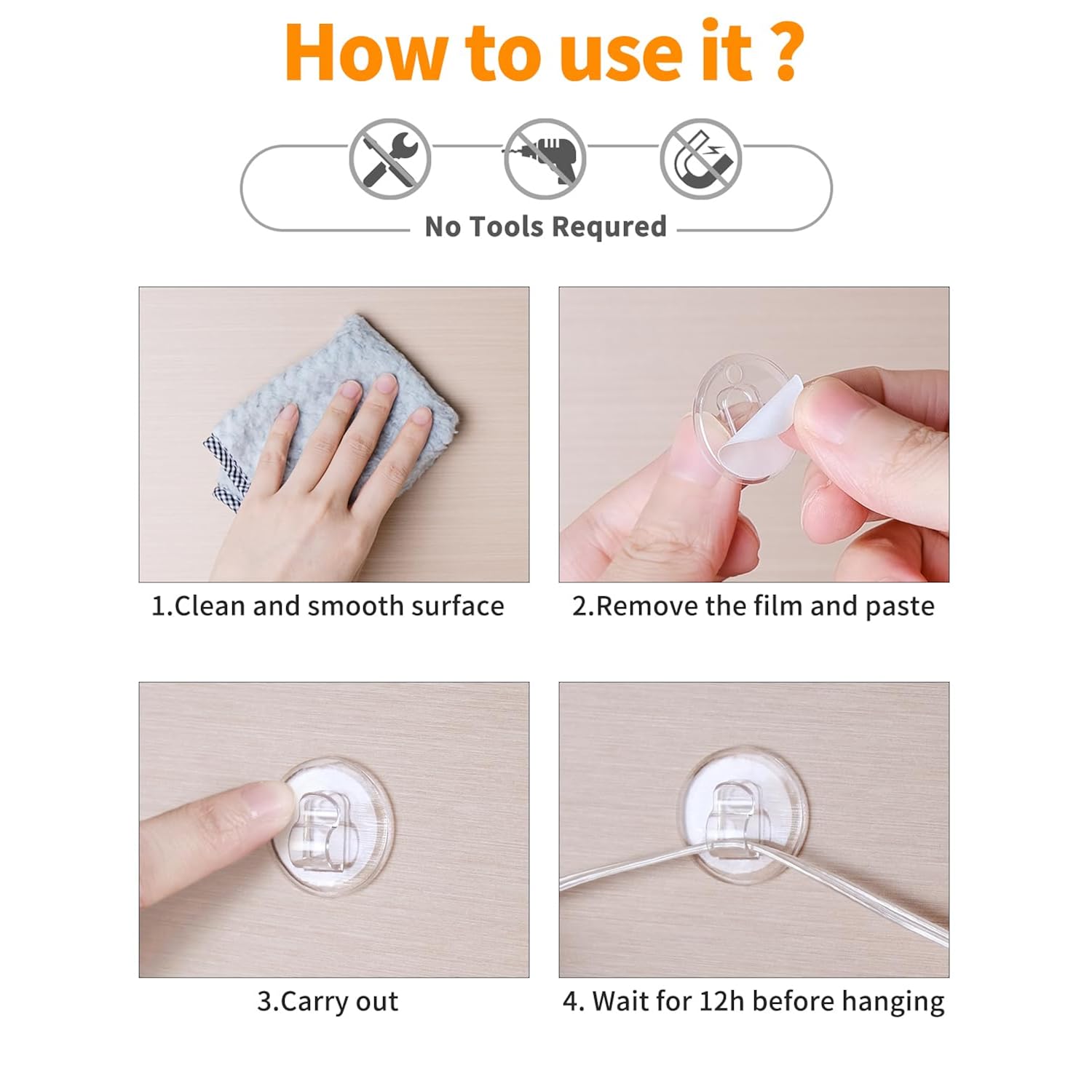 How to use it ?

No Tools Requred

1.Clean and smooth surface

2.Remove the film and paste

3.Carry out

4. Wait for 12h before hanging