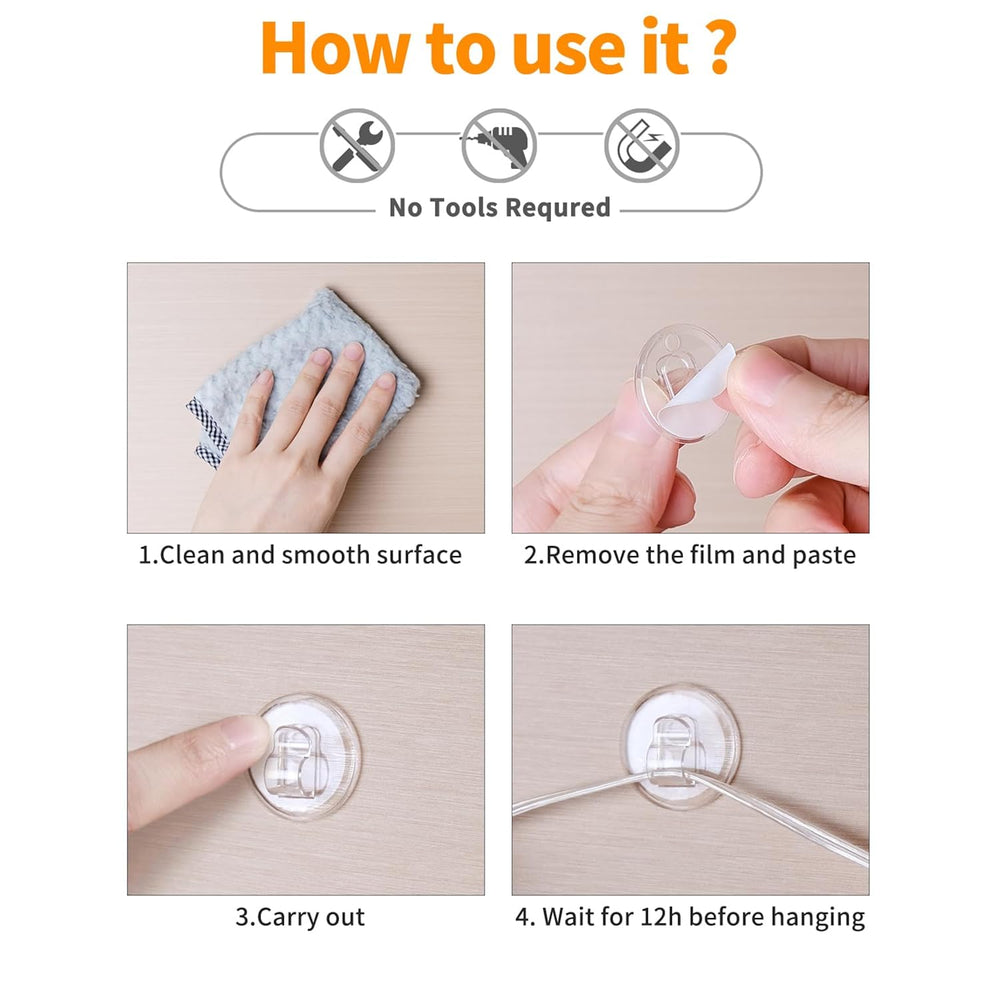 How to use it ?

No Tools Requred

1.Clean and smooth surface

2.Remove the film and paste

3.Carry out

4. Wait for 12h before hanging