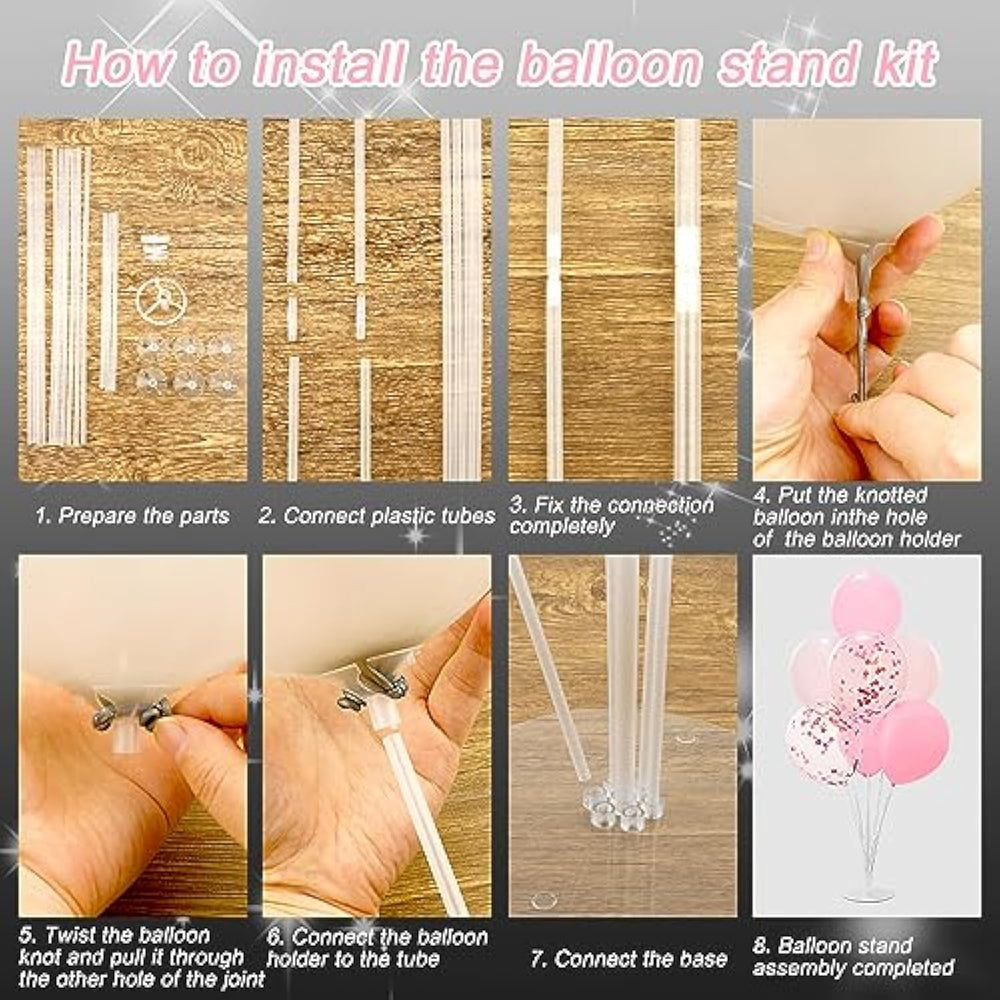 How to install the balloon stand kit

1. Prepare the parts

2. Connect plastic tubes

3. Fix the connection completely

4. Put the knotted balloon inthe hole of the balloon holder

5. Twist the balloon knot and pull it through the other hole of the joint

6. Connect the balloon holder to the tube

7. Connect the base

8. Balloon stand assembly completed