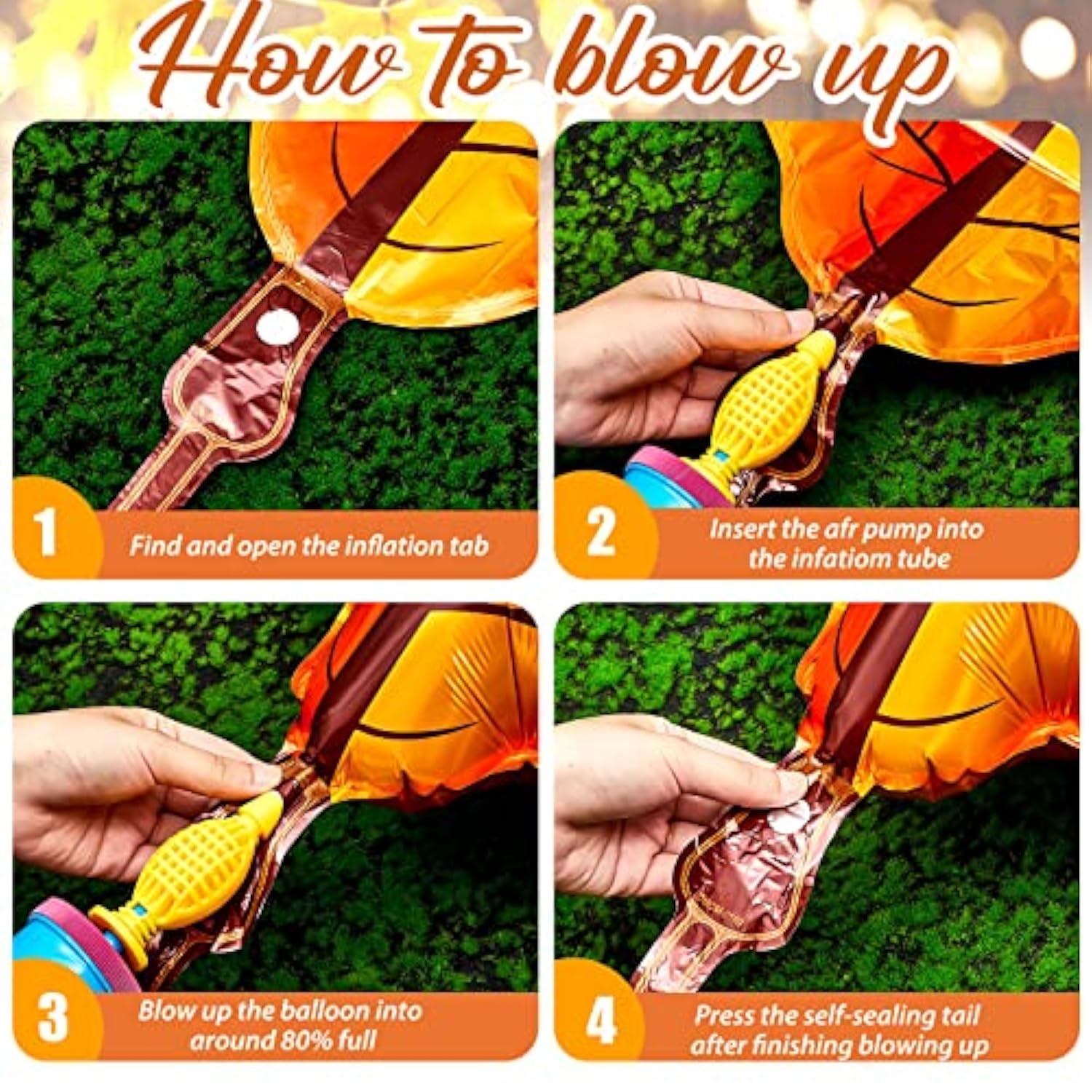 How to blow up

1
Find and open the inflation tab

2
Insert the afr pump into the infatiom tube

3
Blow up the balloon into around 80% full

4
Press the self-sealing tail after finishing blowing up