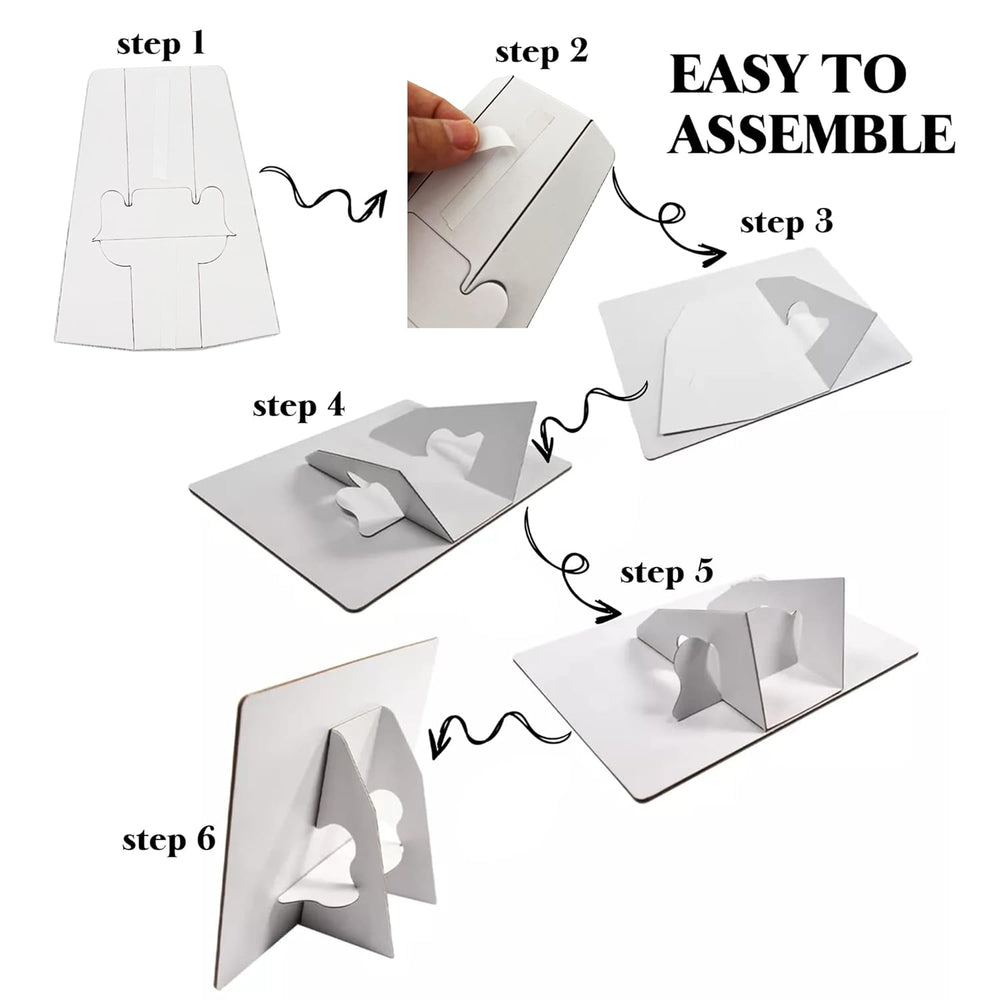 step 1

step 2

EASY TO ASSEMBLE

step 3

step 4

step 5

step 6