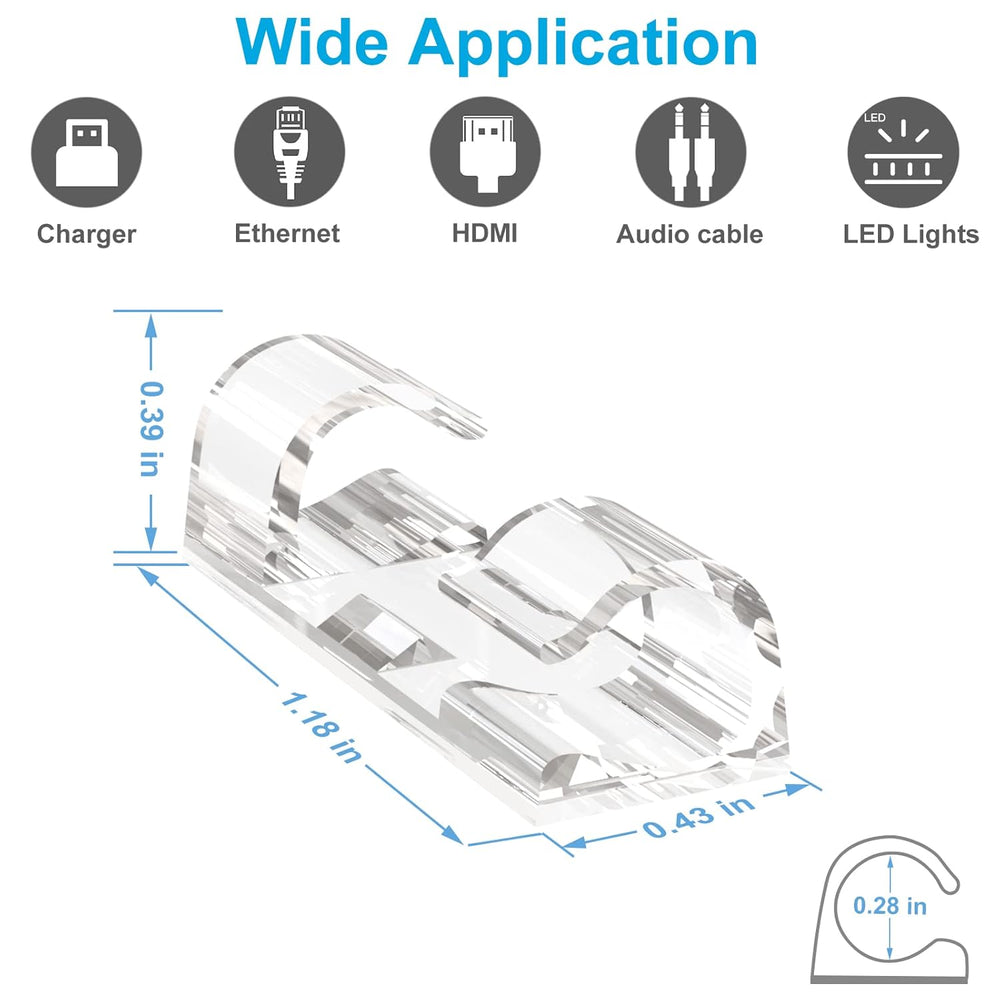 Wide Application

Charger

Ethernet

HDMI

Audio cable

LED

LED Lights

0.39 in

1.18 in

0.43 in

0.28 in