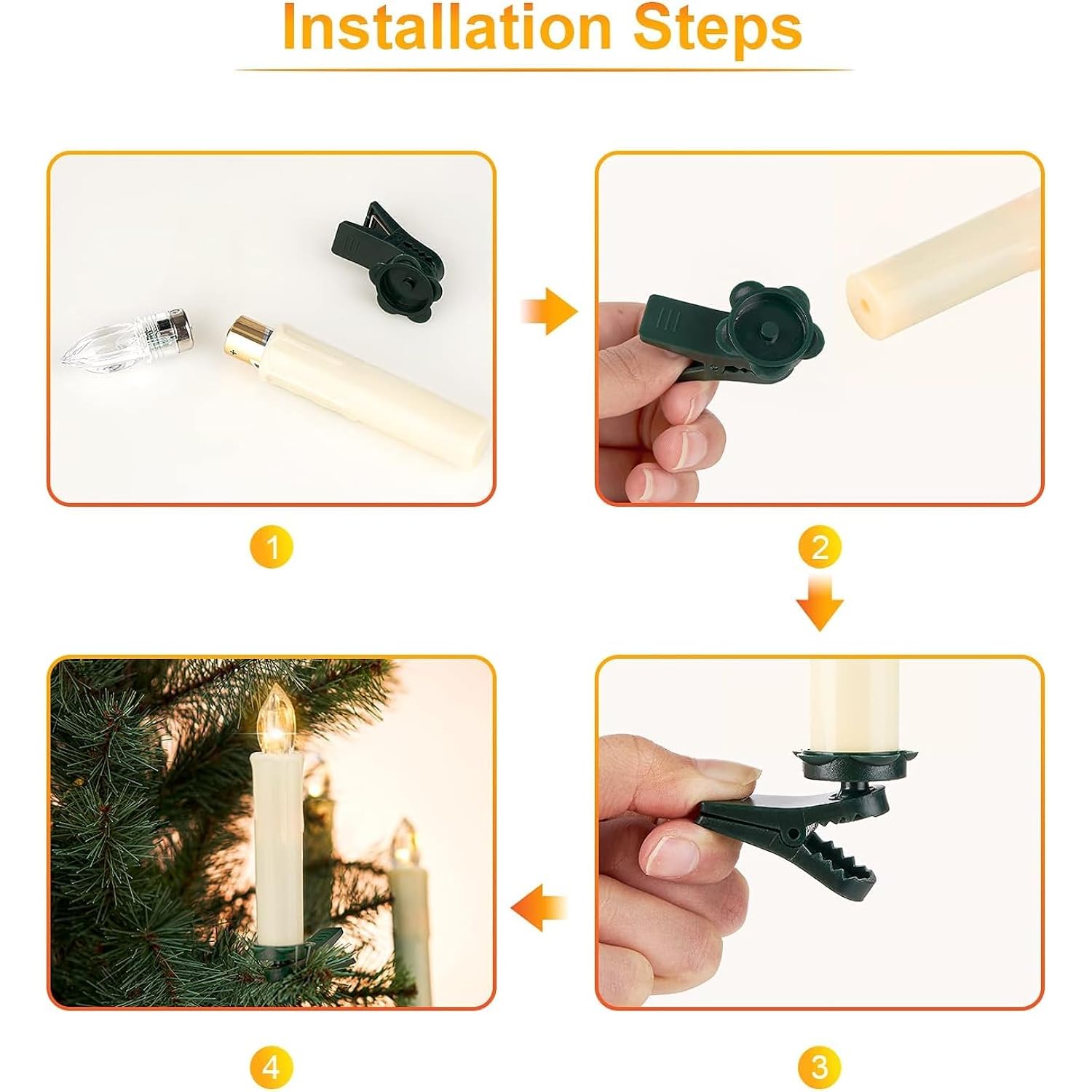 Installation Steps

1

2

4

3